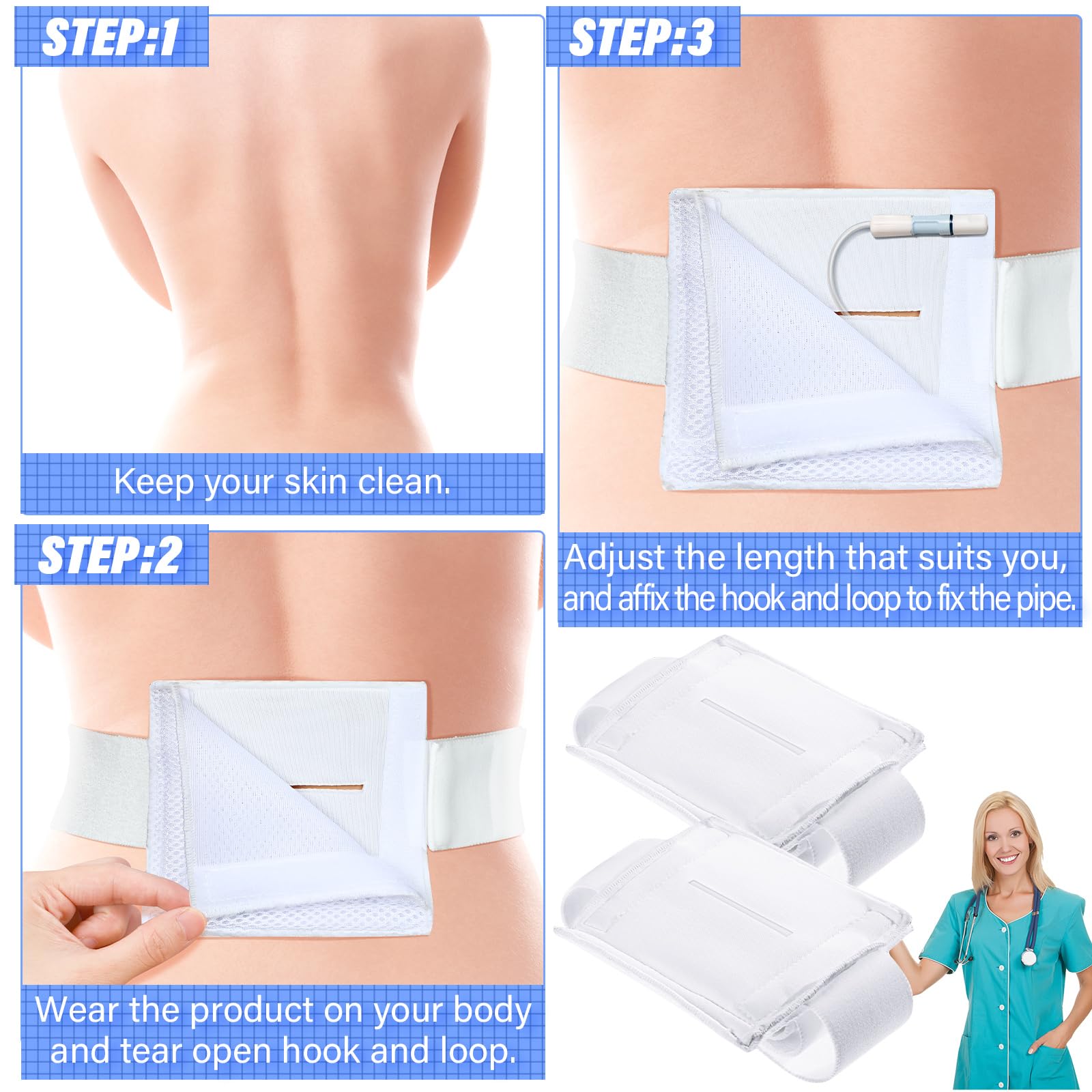 STEP:1

Keep your skin clean.

STEP:2

Wear the product on your body and tear open hook and loop.

STEP:3

Adjust the length that suits you, and affix the hook and loop to fix the pipe.