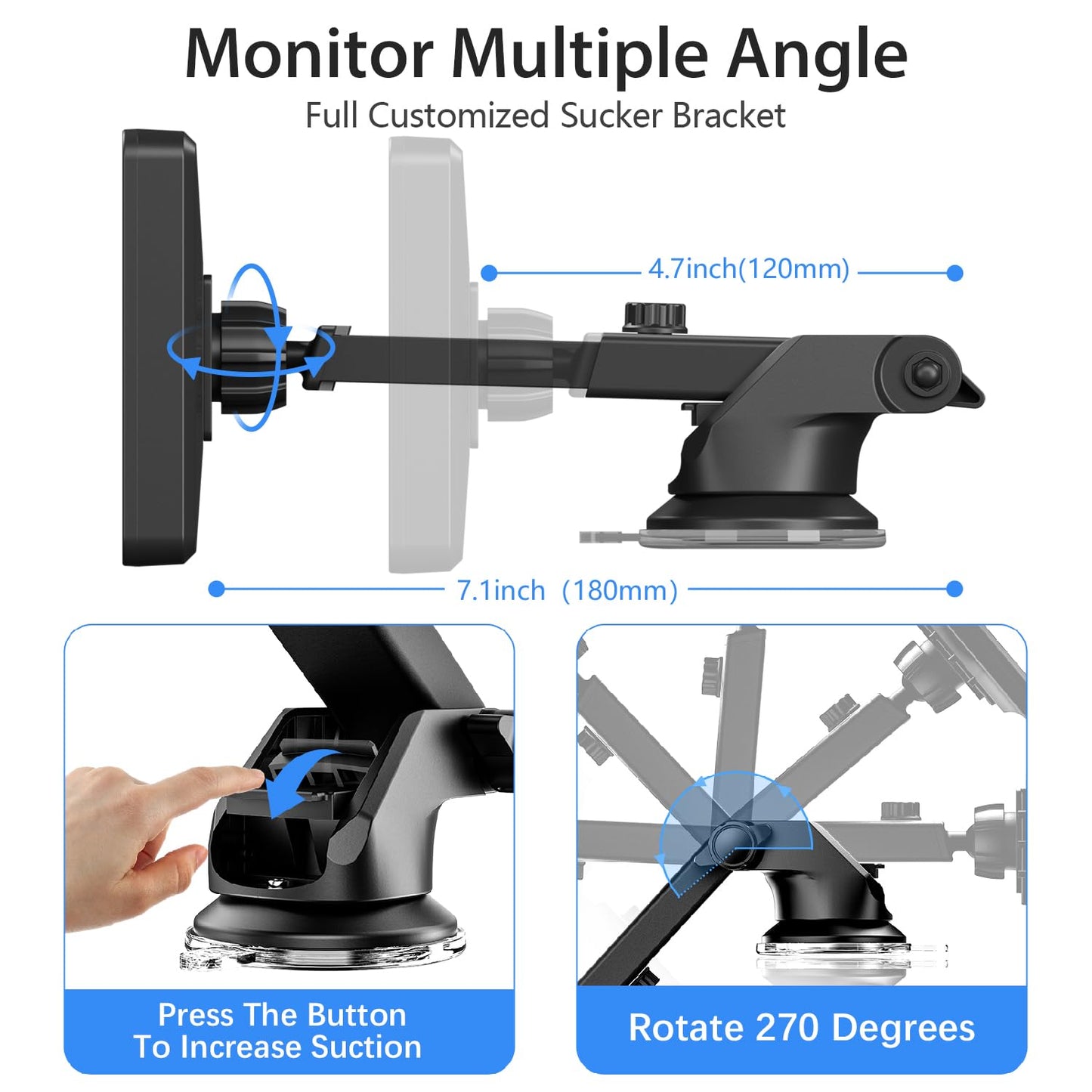 Monitor Multiple Angle

Full Customized Sucker Bracket

4.7inch(120mm)

7.1inch (180mm)

Press The Button To Increase Suction

Rotate 270 Degrees