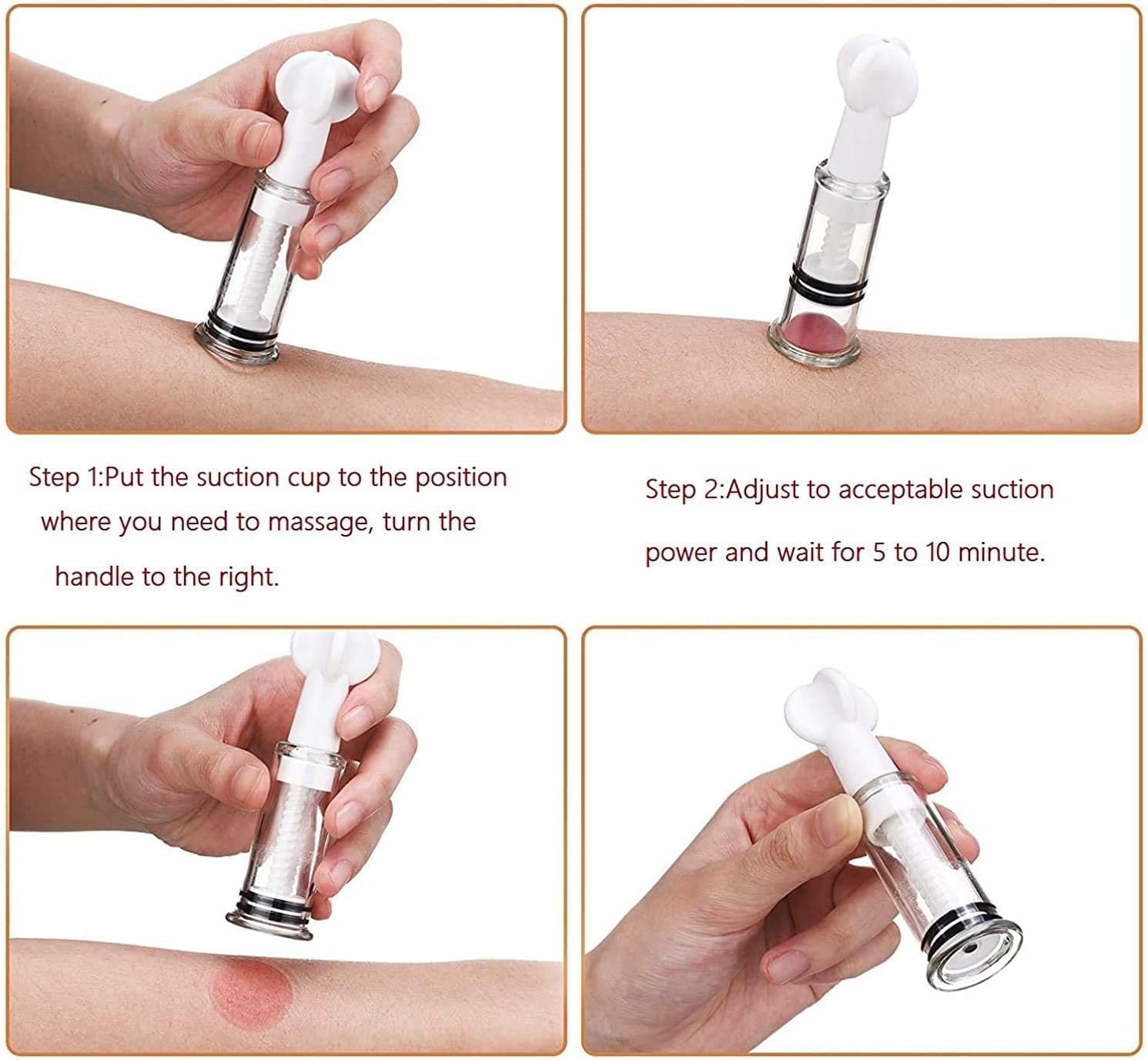 Step 1:Put the suction cup to the position where you need to massage, turn the handle to the right.

Step 2:Adjust to acceptable suction power and wait for 5 to 10 minute.