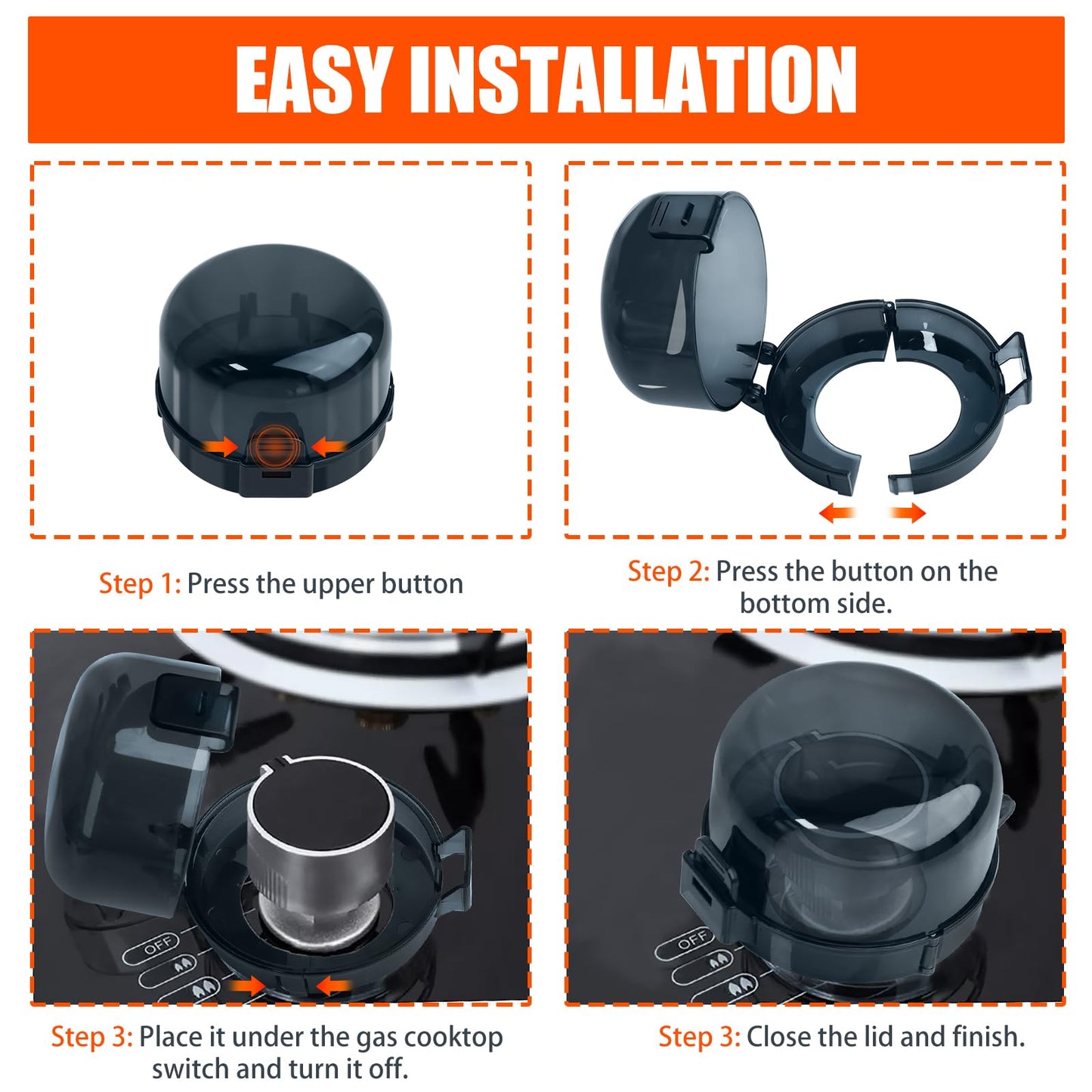 EASY INSTALLATION

Step 1: Press the upper button

Step 2: Press the button on the bottom side.

OFF

Step 3: Place it under the gas cooktop switch and turn it off.

OFF

Step 3: Close the lid and finish.