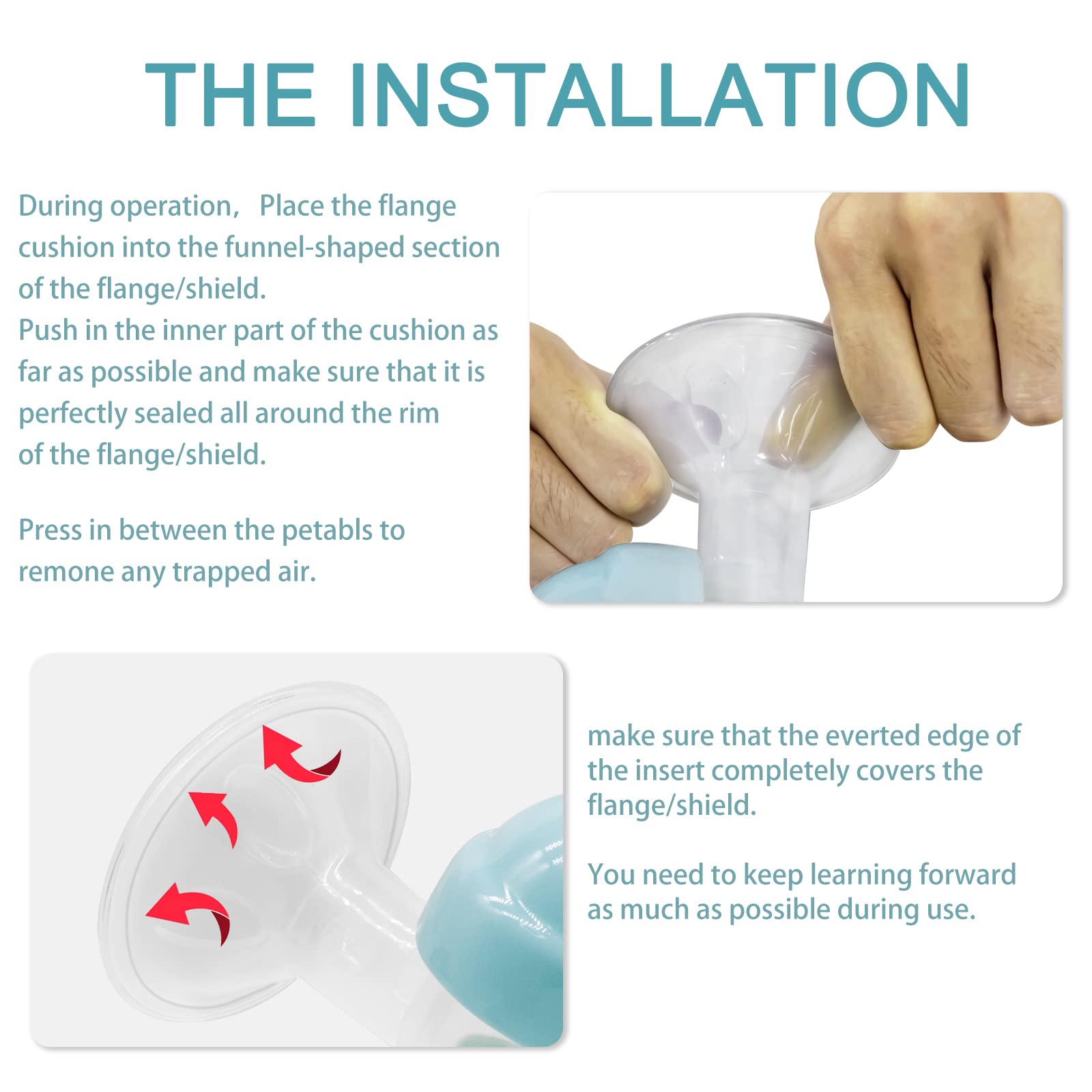 THE INSTALLATION

During operation， Place the flange cushion into the funnel-shaped section of the flange/shield.
Push in the inner part of the cushion as far as possible and make sure that it is perfectly sealed all around the rim of the flange/shield.

Press in between the petabls to remone any trapped air.

make sure that the everted edge of the insert completely covers the flange/shield.

You need to keep learning forward as much as possible during use.