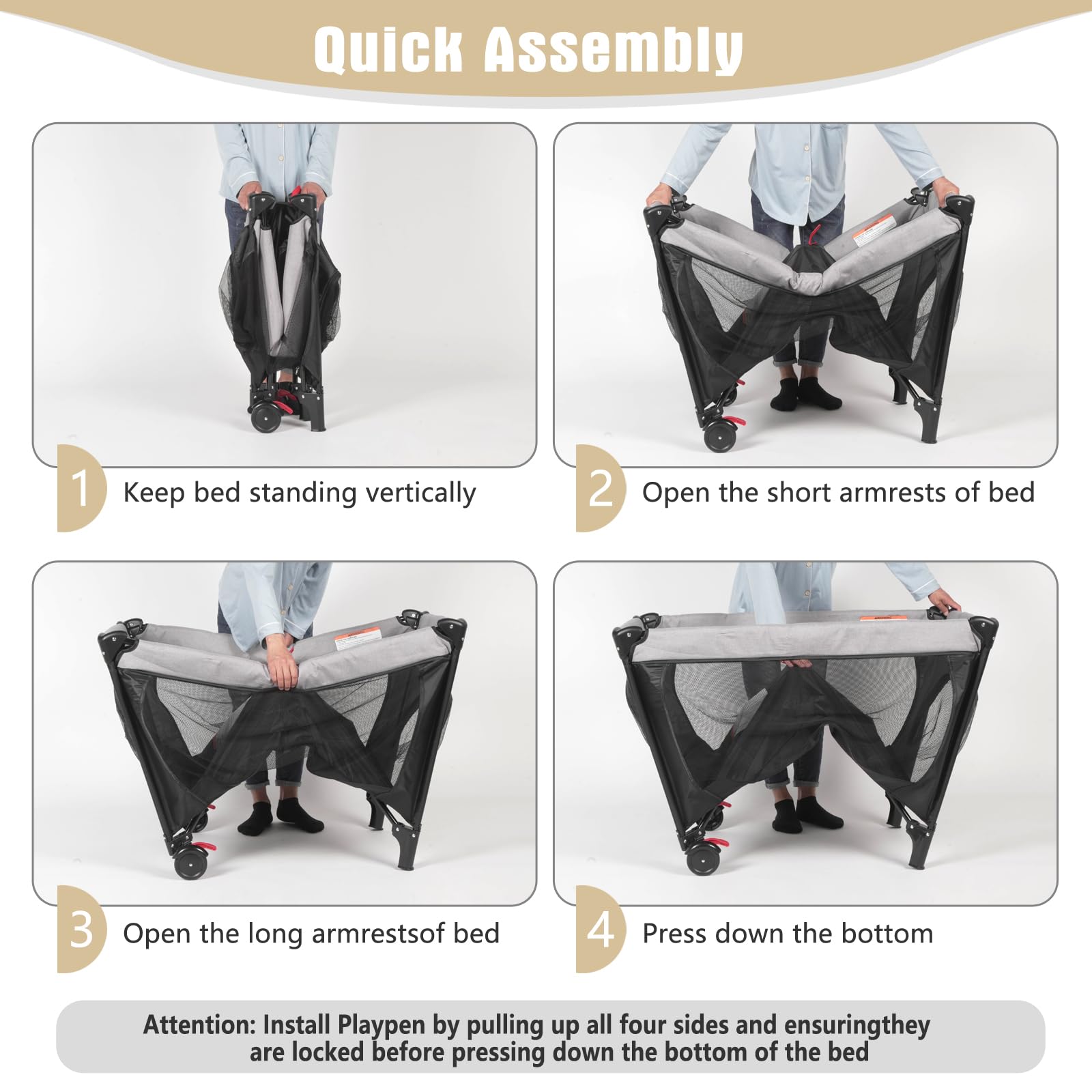 Quick Assembly

1 Keep bed standing vertically

2 Open the short armrests of bed

3 Open the long armrestsof bed

4 Press down the bottom

Attention: Install Playpen by pulling up all four sides and ensuringthey are locked before pressing down the bottom of the bed