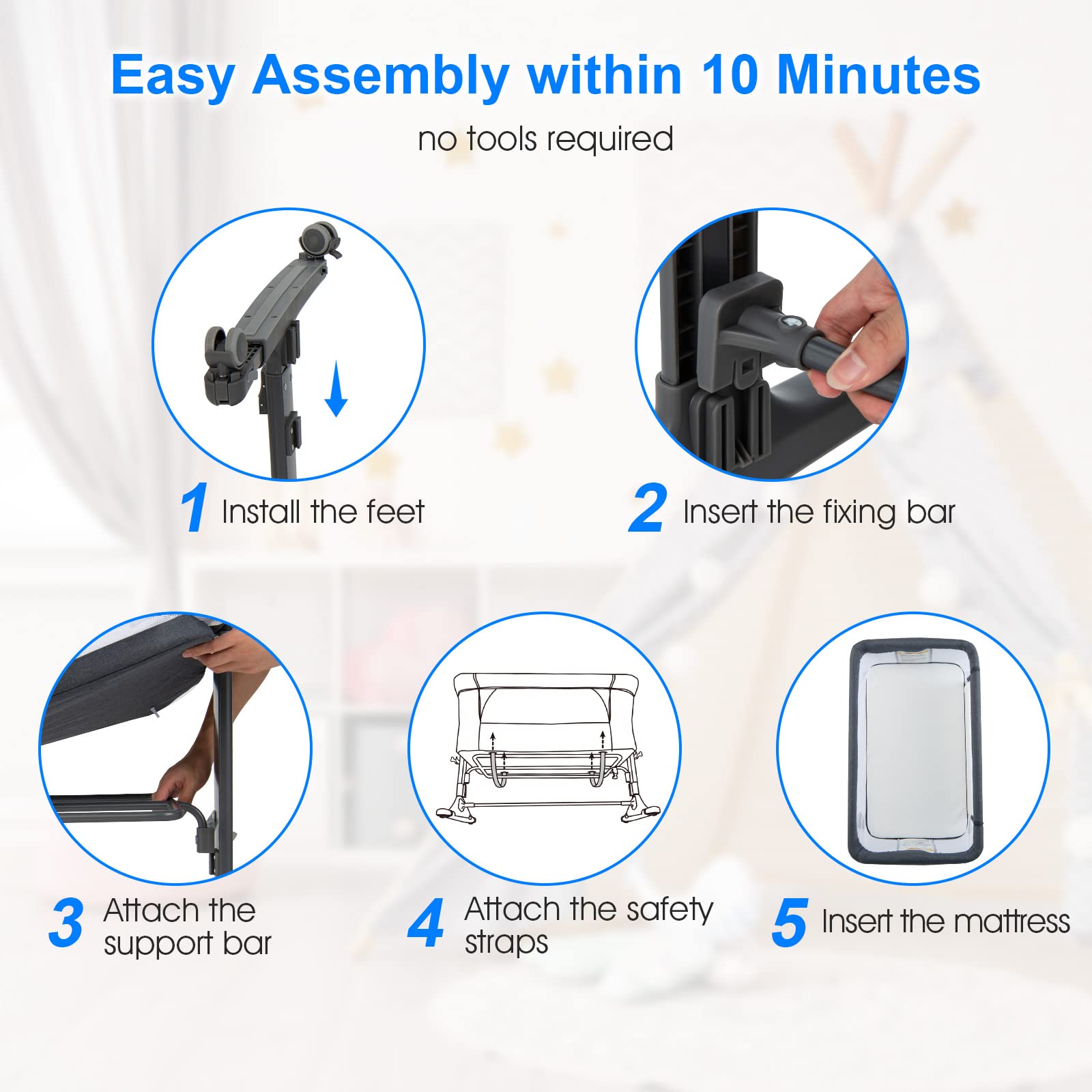 Easy Assembly within 10 Minutes

no tools required

1 Install the feet

2 Insert the fixing bar

3 Attach the support bar

4 Attach the safety straps

5 Insert the mattress