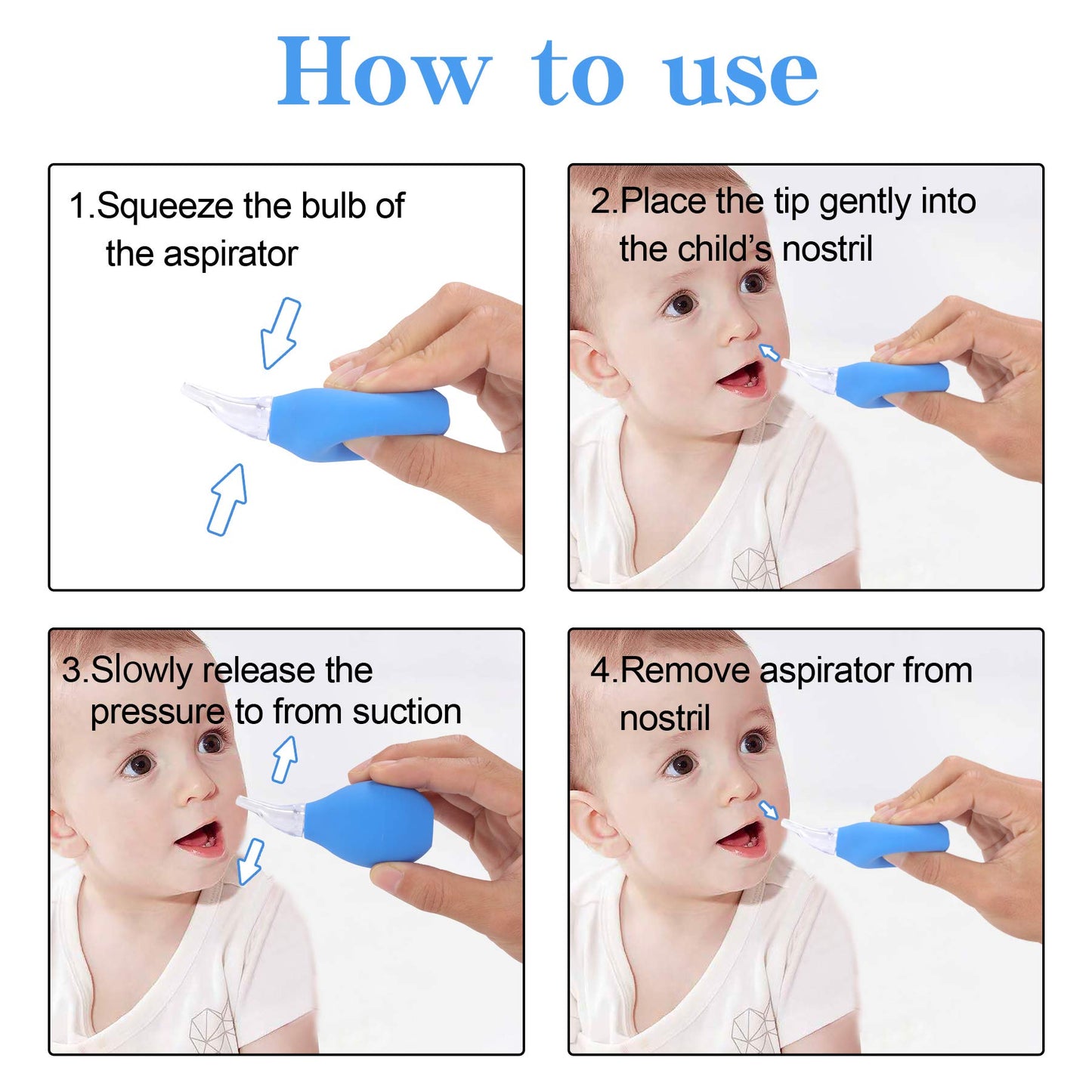 How to use

1.Squeeze the bulb of the aspirator

2.Place the tip gently into the child's nostril

3.Slowly release the pressure to from suction

4.Remove aspirator from nostril