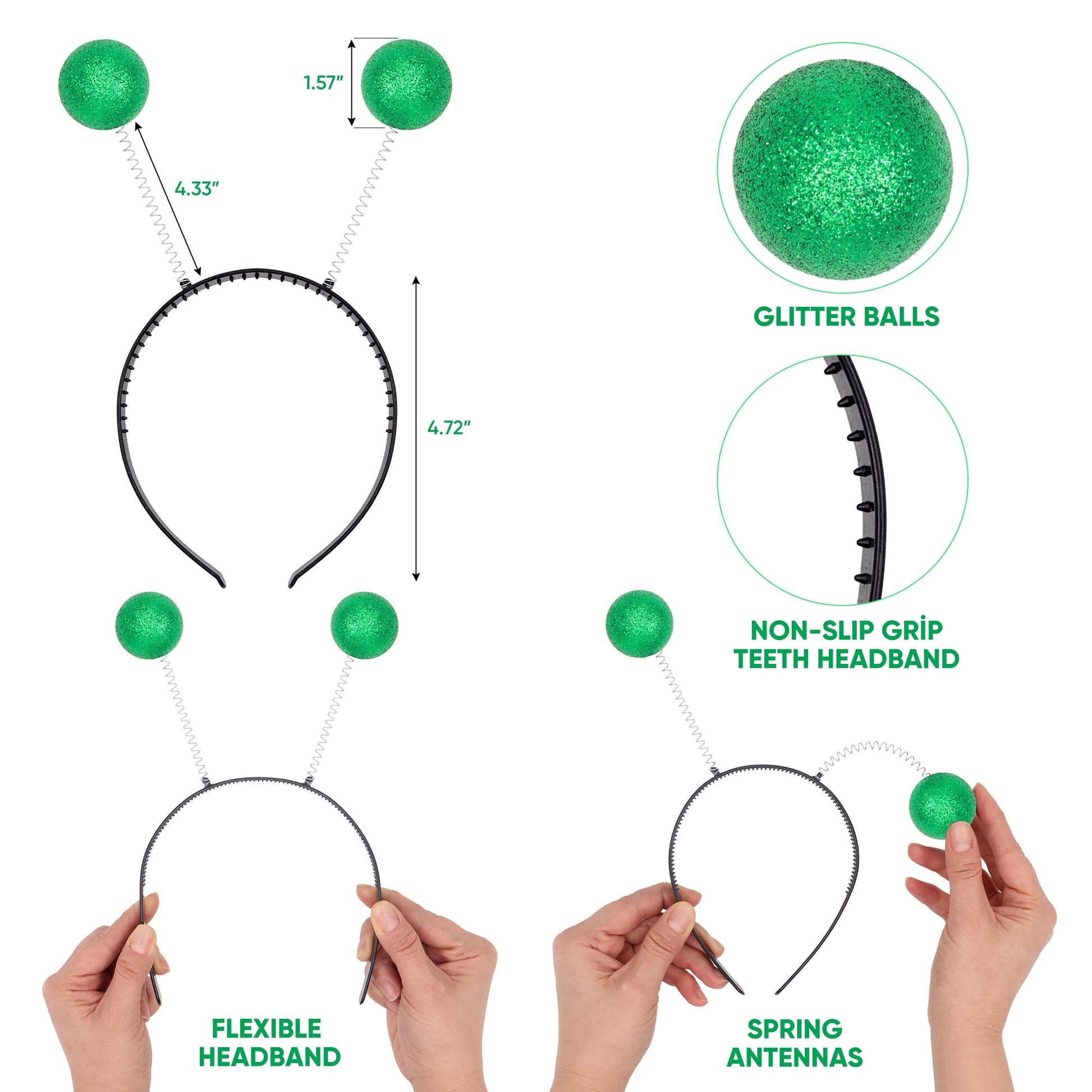 1.57"

4.33"

4.72"

GLITTER BALLS

NON-SLIP GRİP TEETH HEADBAND

FLEXIBLE HEADBAND

SPRING ANTENNAS