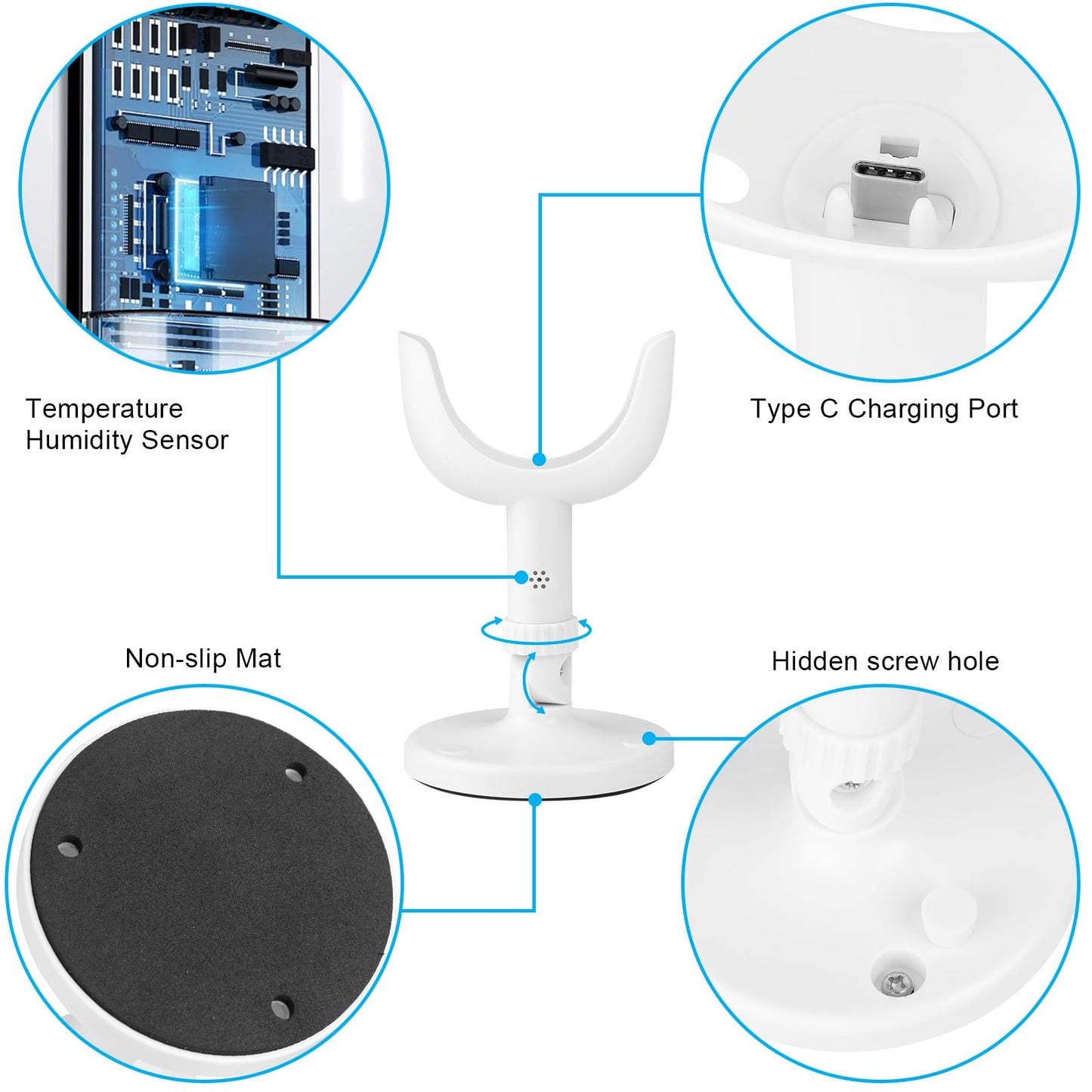 Temperature Humidity Sensor

Type C Charging Port

Non-slip Mat

Hidden screw hole