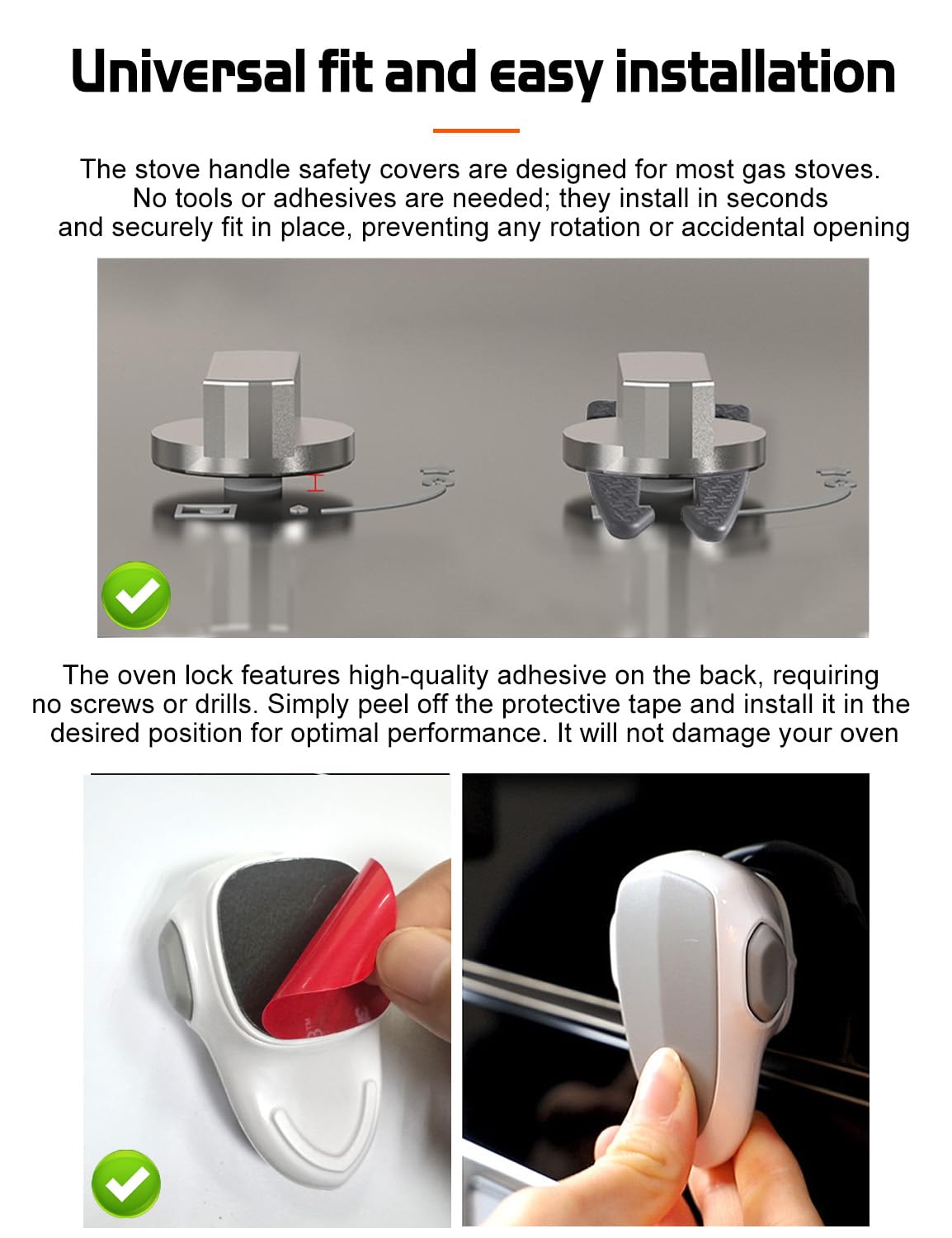 Universal fit and easy installation

The stove handle safety covers are designed for most gas stoves. No tools or adhesives are needed; they install in seconds and securely fit in place, preventing any rotation or accidental opening

The oven lock features high-quality adhesive on the back, requiring no screws or drills. Simply peel off the protective tape and install it in the desired position for optimal performance. It will not damage your oven