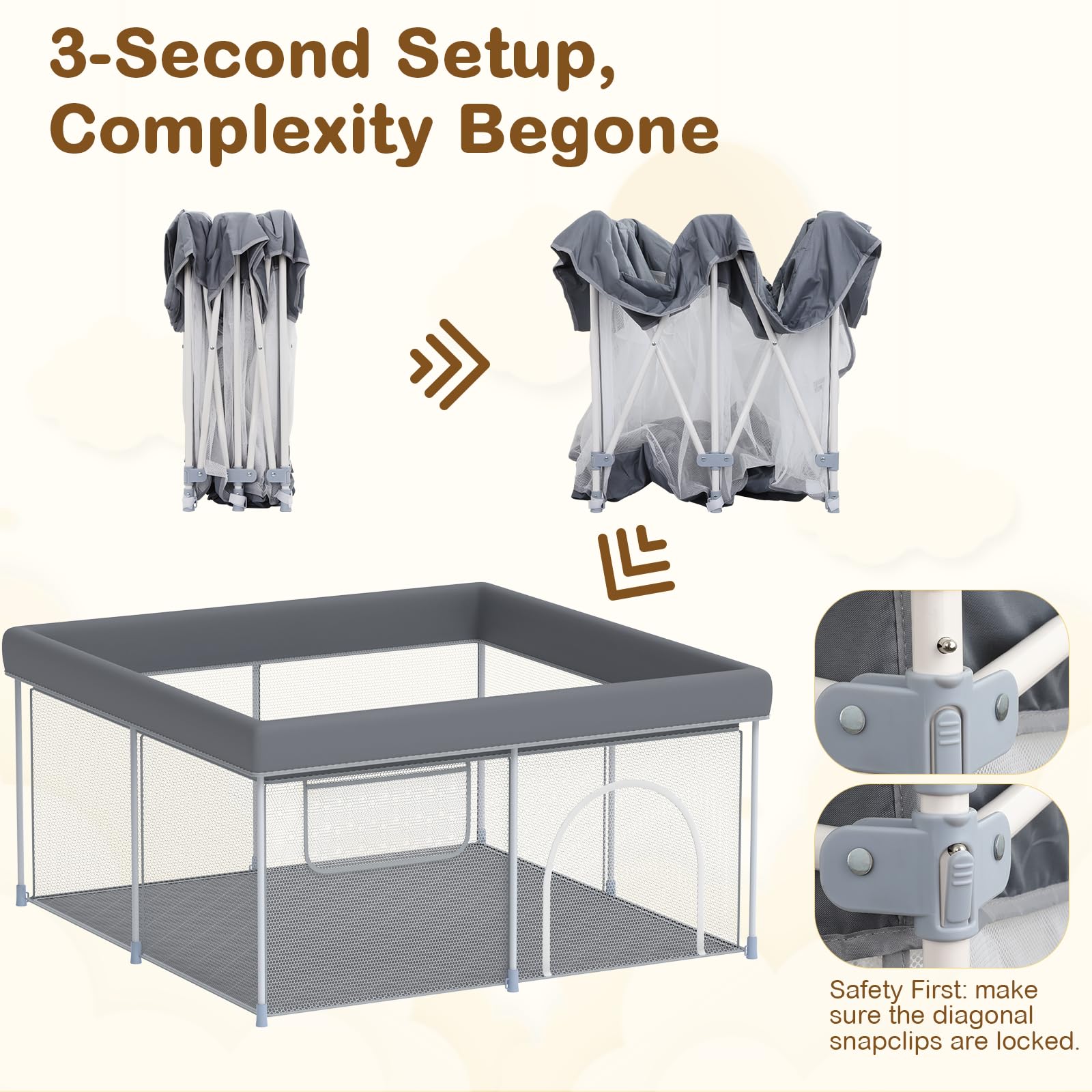 3-Second Setup,
Complexity Begone

Safety First: make sure the diagonal snapclips are locked.