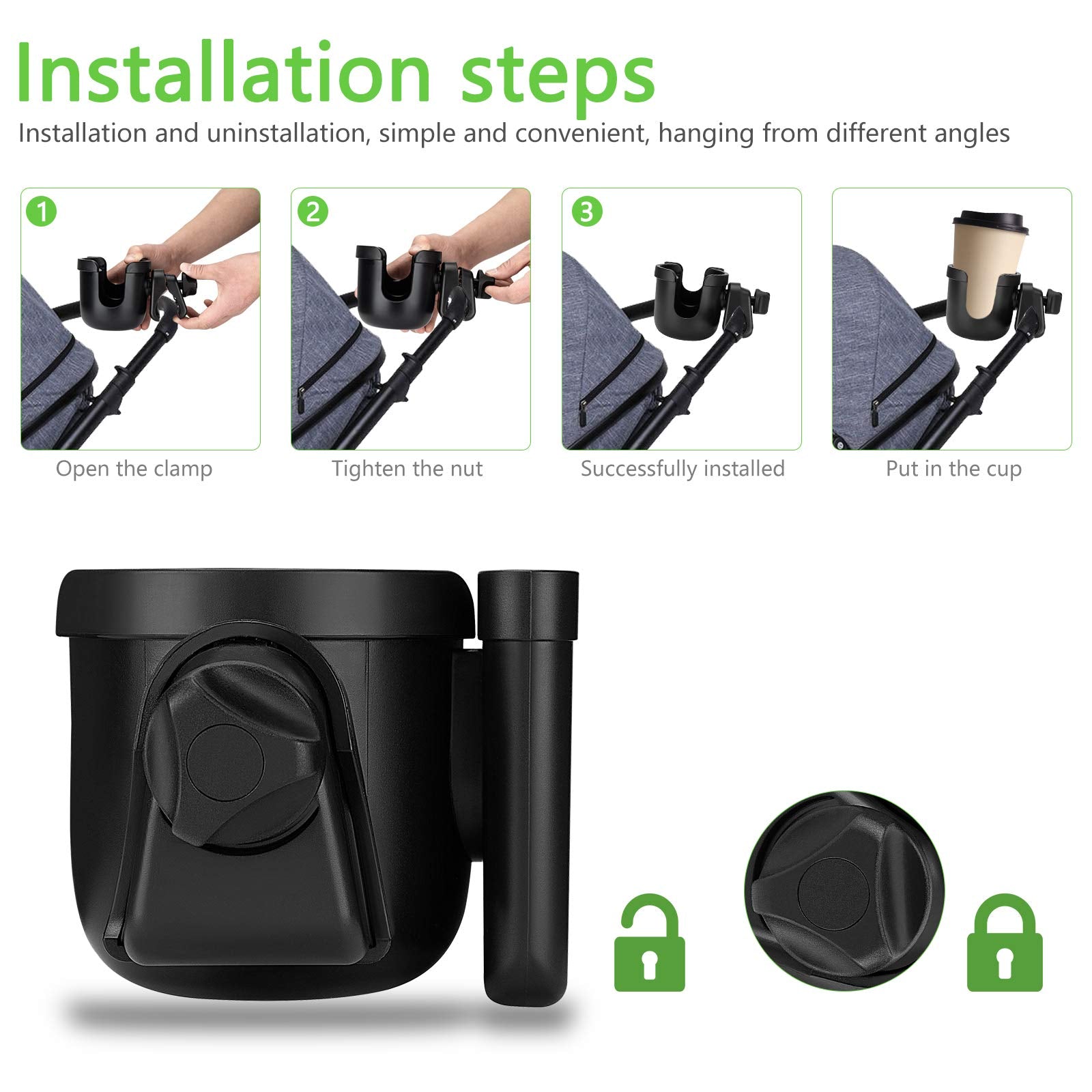 Installation steps

Installation and uninstallation, simple and convenient, hanging from different angles

1
Open the clamp

2
Tighten the nut

3
Successfully installed

Put in the cup