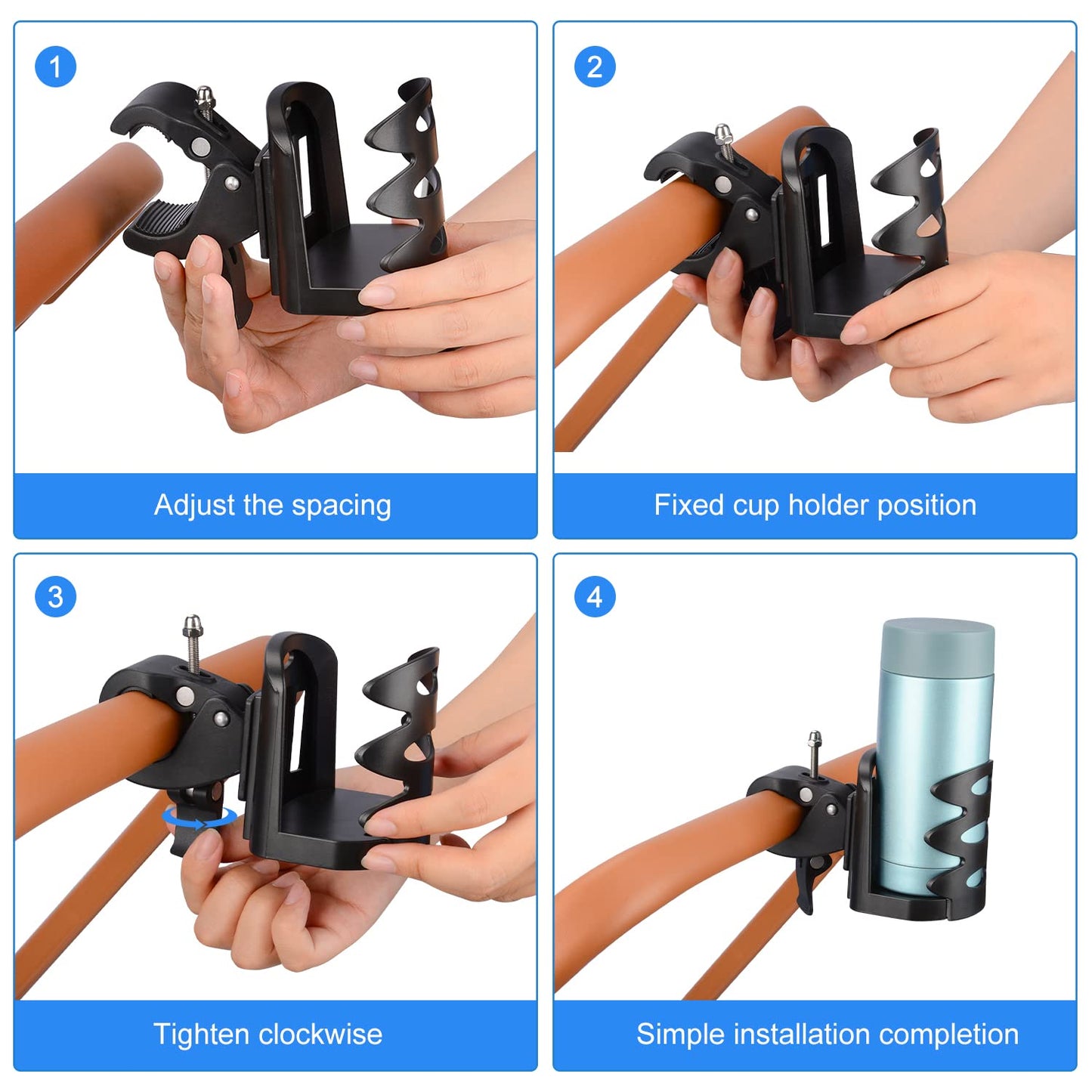 1

Adjust the spacing

2

Fixed cup holder position

3

Tighten clockwise

4

Simple installation completion