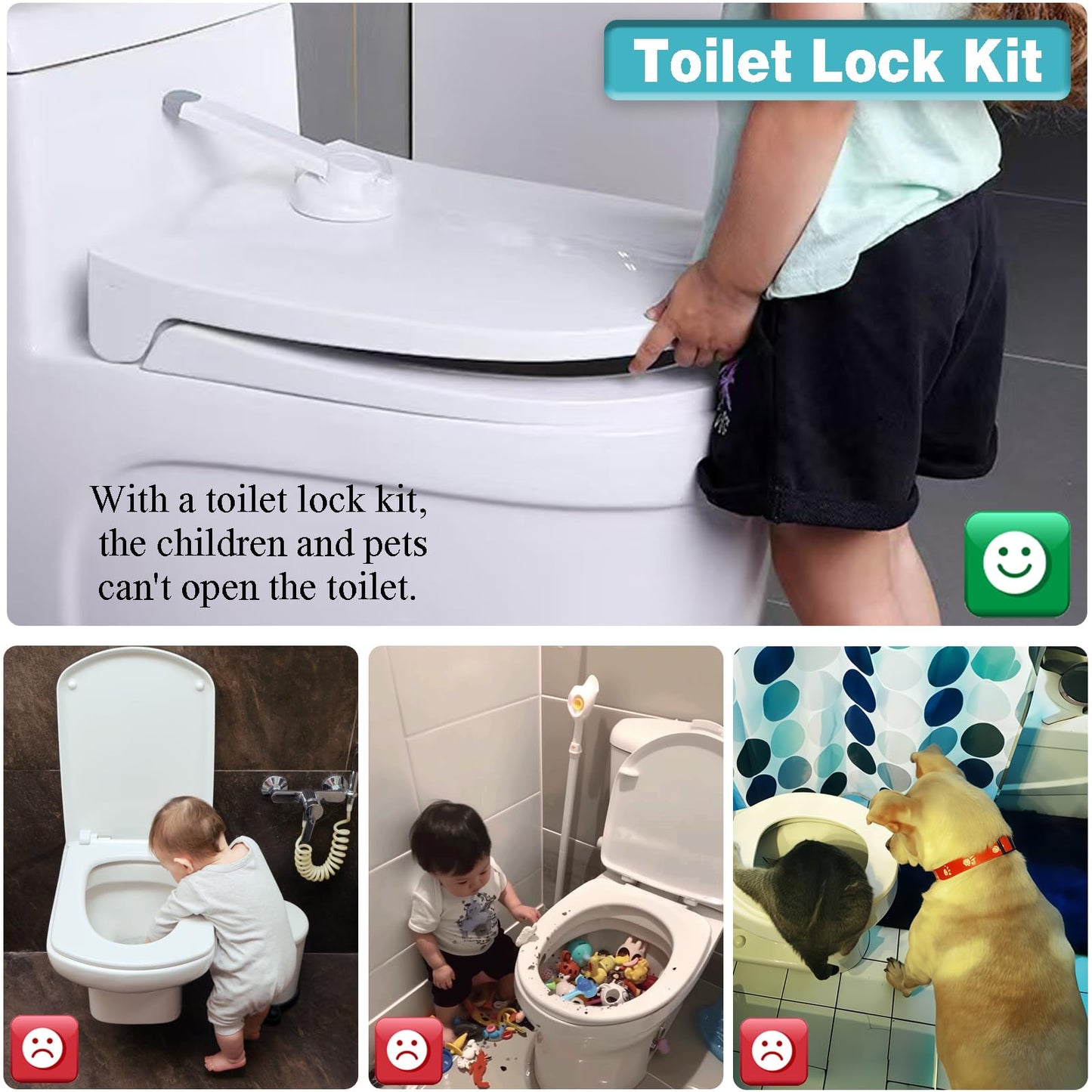 Toilet Lock Kit

With a toilet lock kit, the children and pets can't open the toilet.