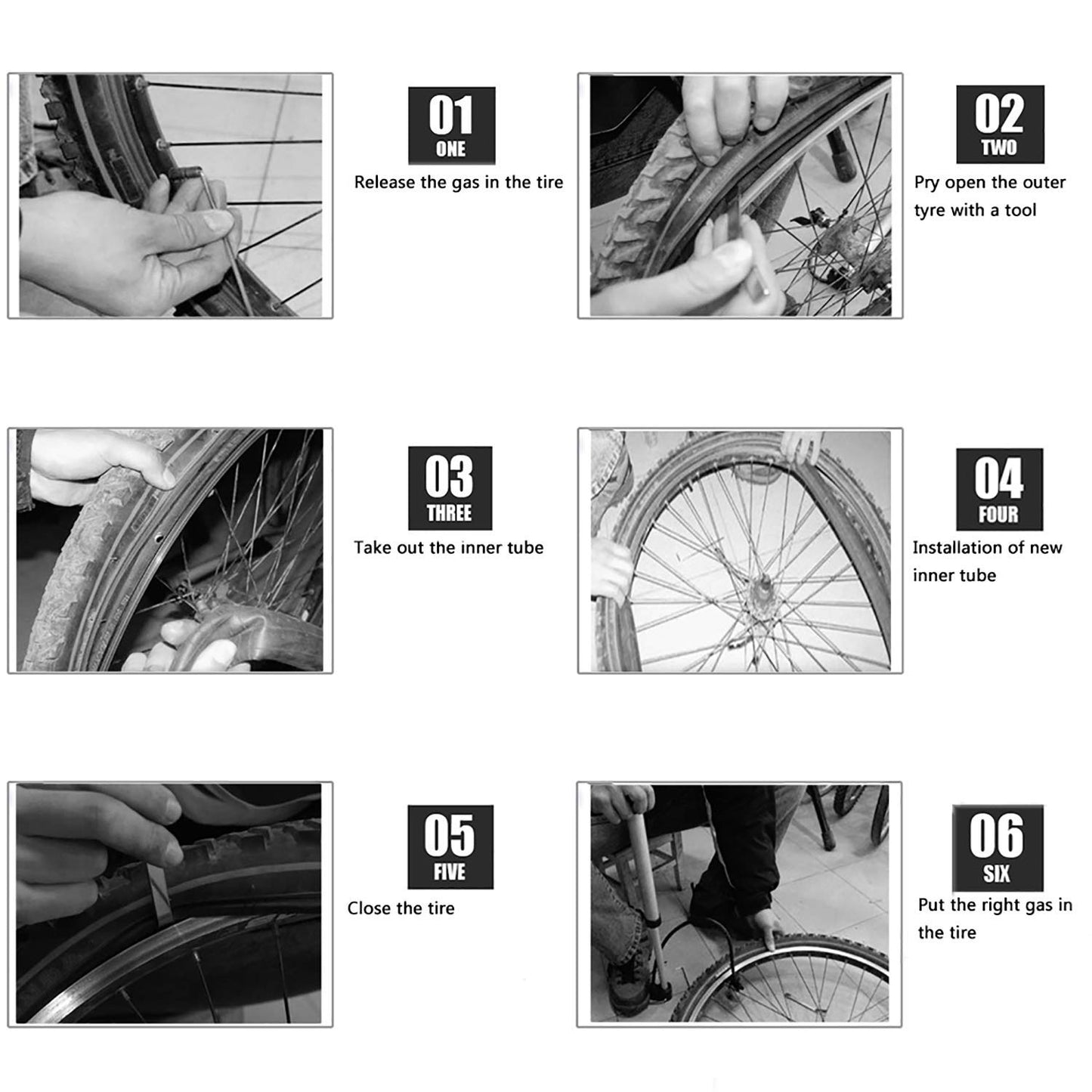 01
ONE
Release the gas in the tire

02
TWO
Pry open the outer tyre with a tool

03
THREE
Take out the inner tube

04
FOUR
Installation of new inner tube

05
FIVE
Close the tire

06
SIX
Put the right gas in the tire