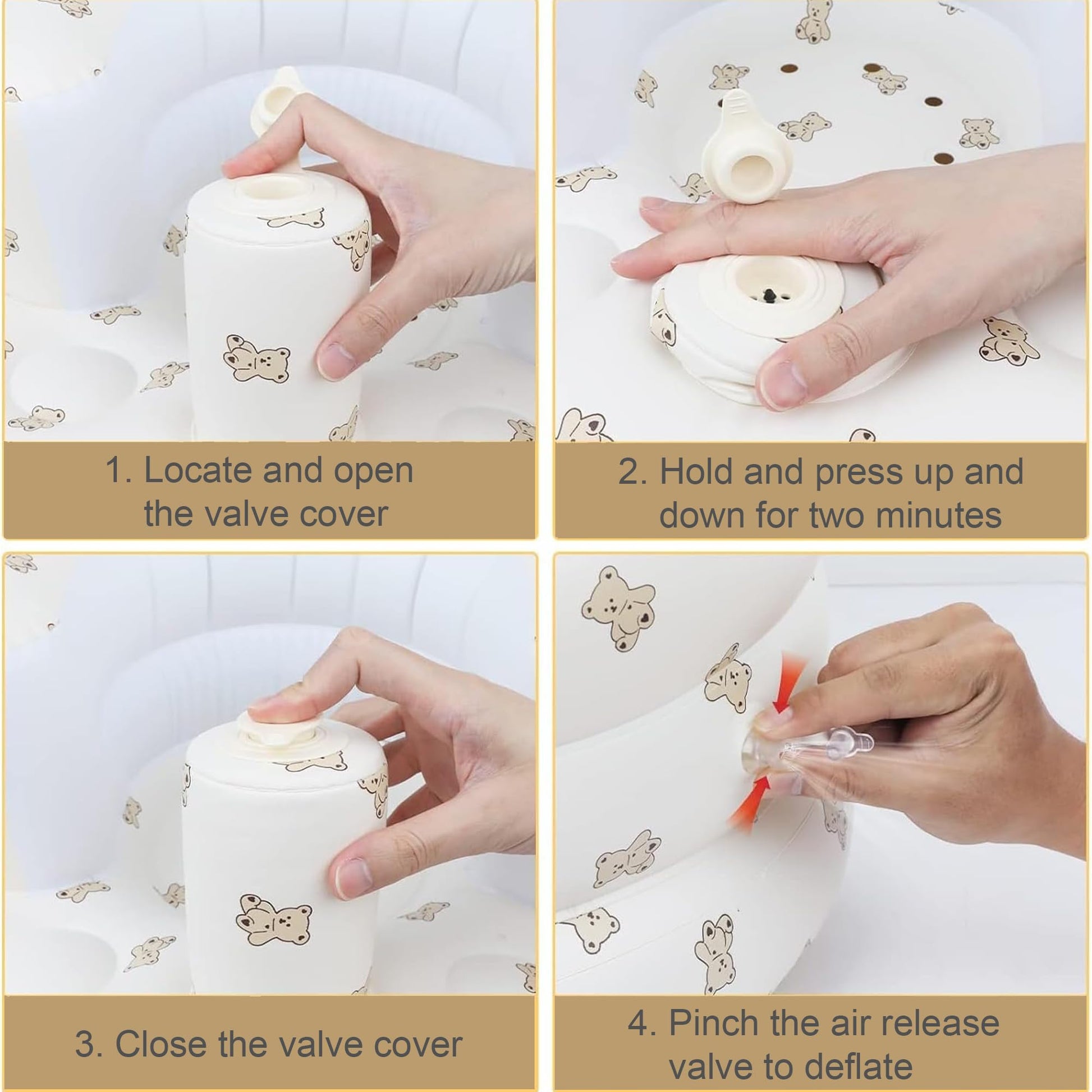 1. Locate and open the valve cover

2. Hold and press up and down for two minutes

3. Close the valve cover

4. Pinch the air release valve to deflate