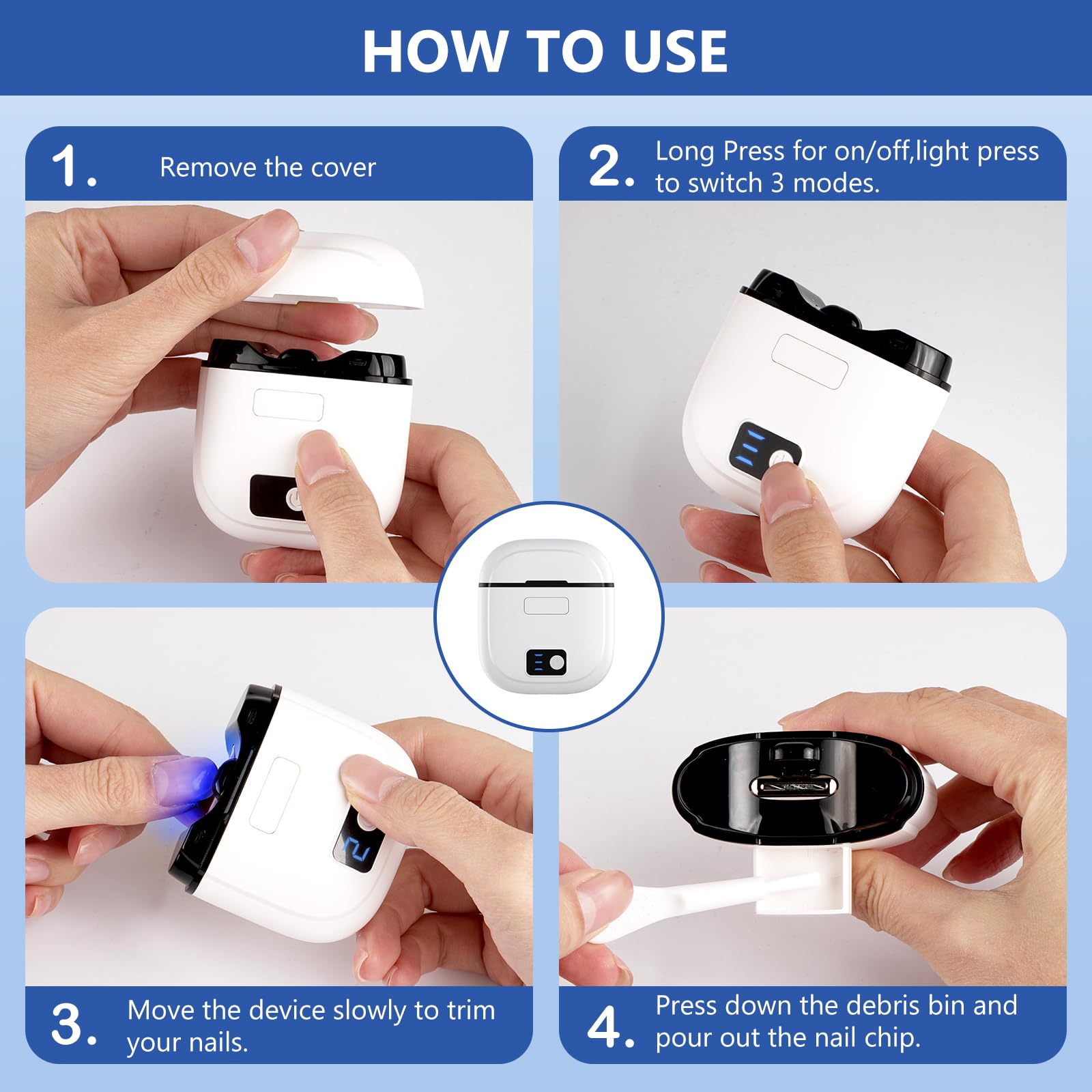 HOW TO USE

1. Remove the cover

2. Long Press for on/off,light press to switch 3 modes.

3. Move the device slowly to trim your nails.

4. Press down the debris bin and pour out the nail chip.