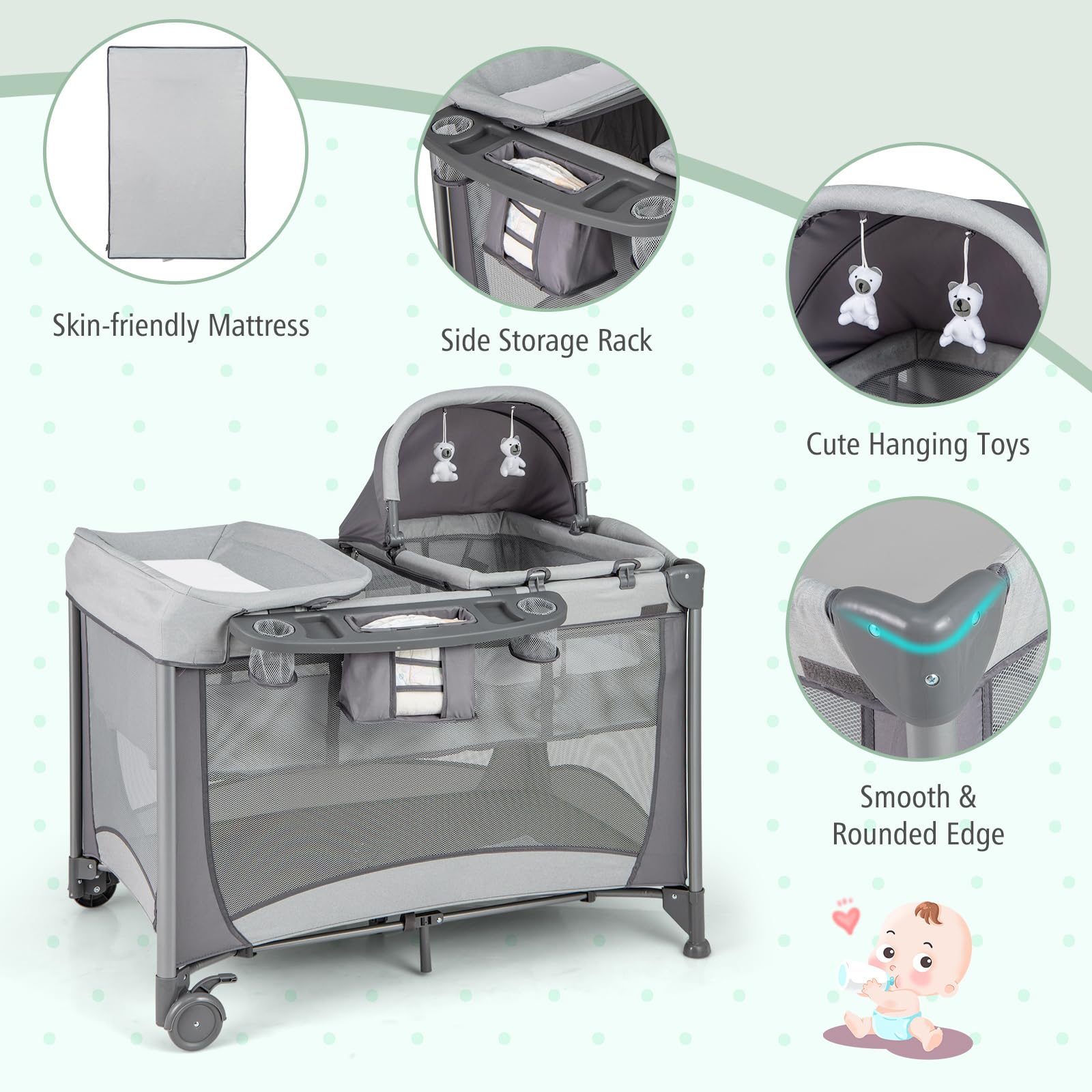 Skin-friendly Mattress

Side Storage Rack

Cute Hanging Toys

Smooth & Rounded Edge