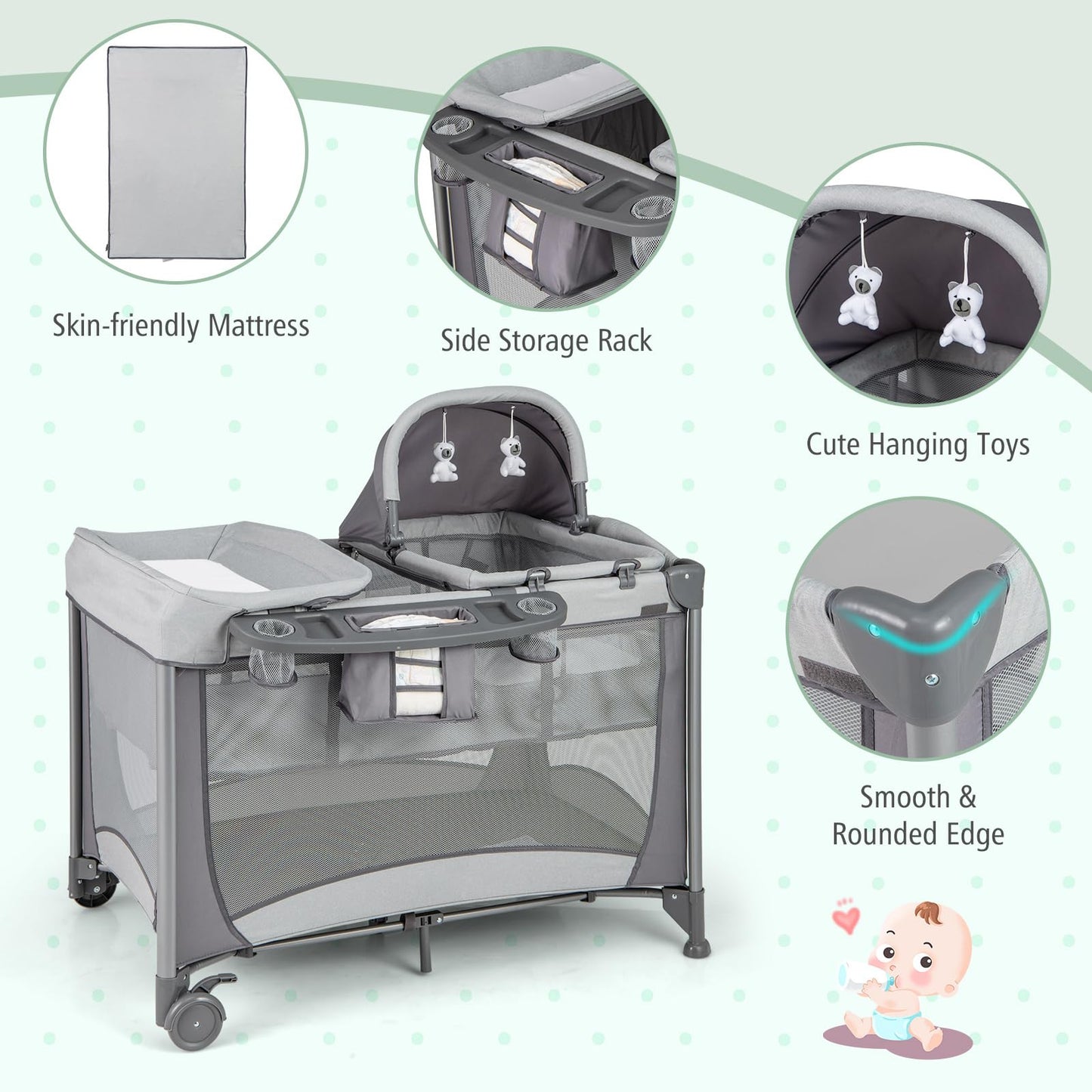 Skin-friendly Mattress

Side Storage Rack

Cute Hanging Toys

Smooth & Rounded Edge