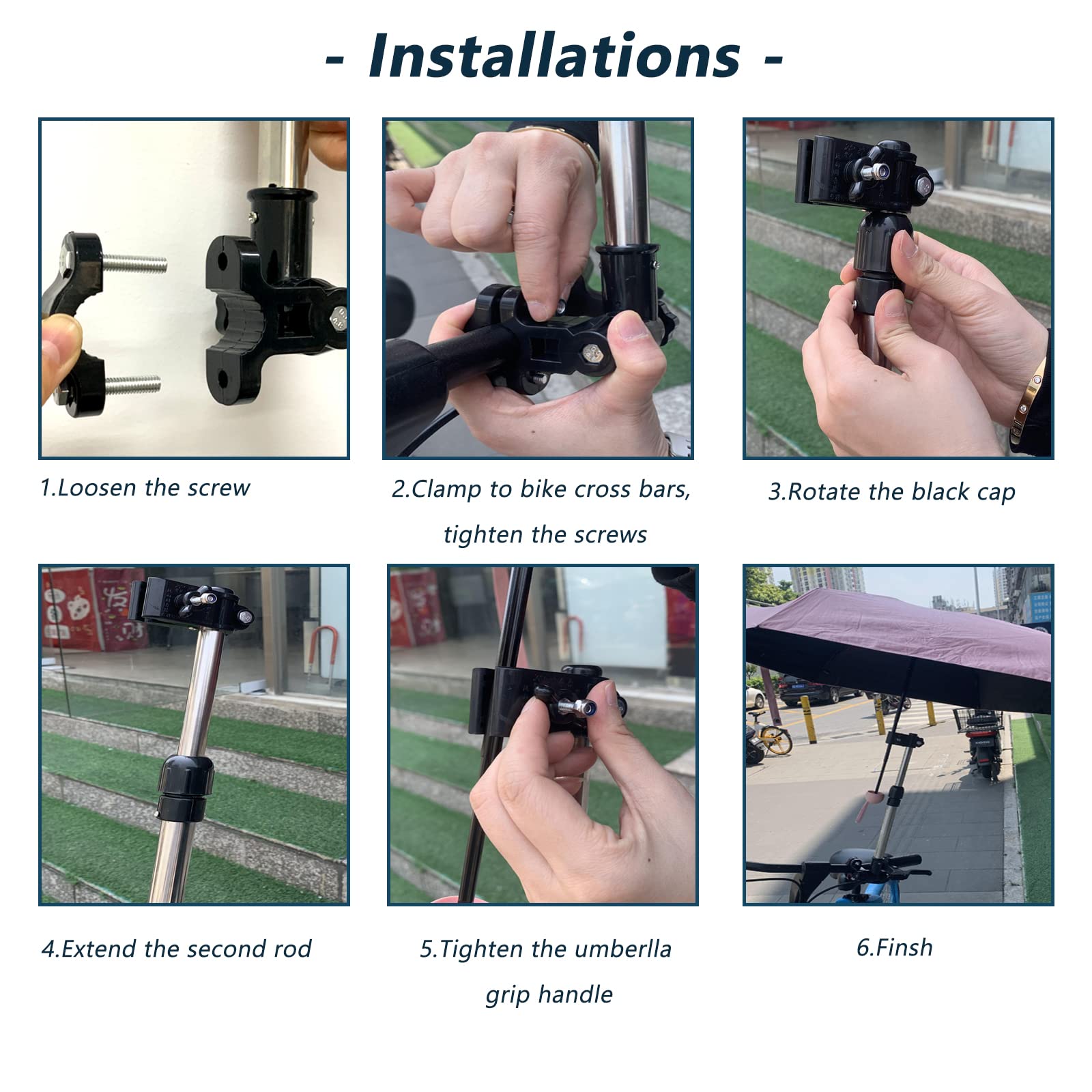 - Installations -

1.Loosen the screw

2.Clamp to bike cross bars, tighten the screws

3.Rotate the black cap

4.Extend the second rod

5.Tighten the umberlla grip handle

6.Finsh