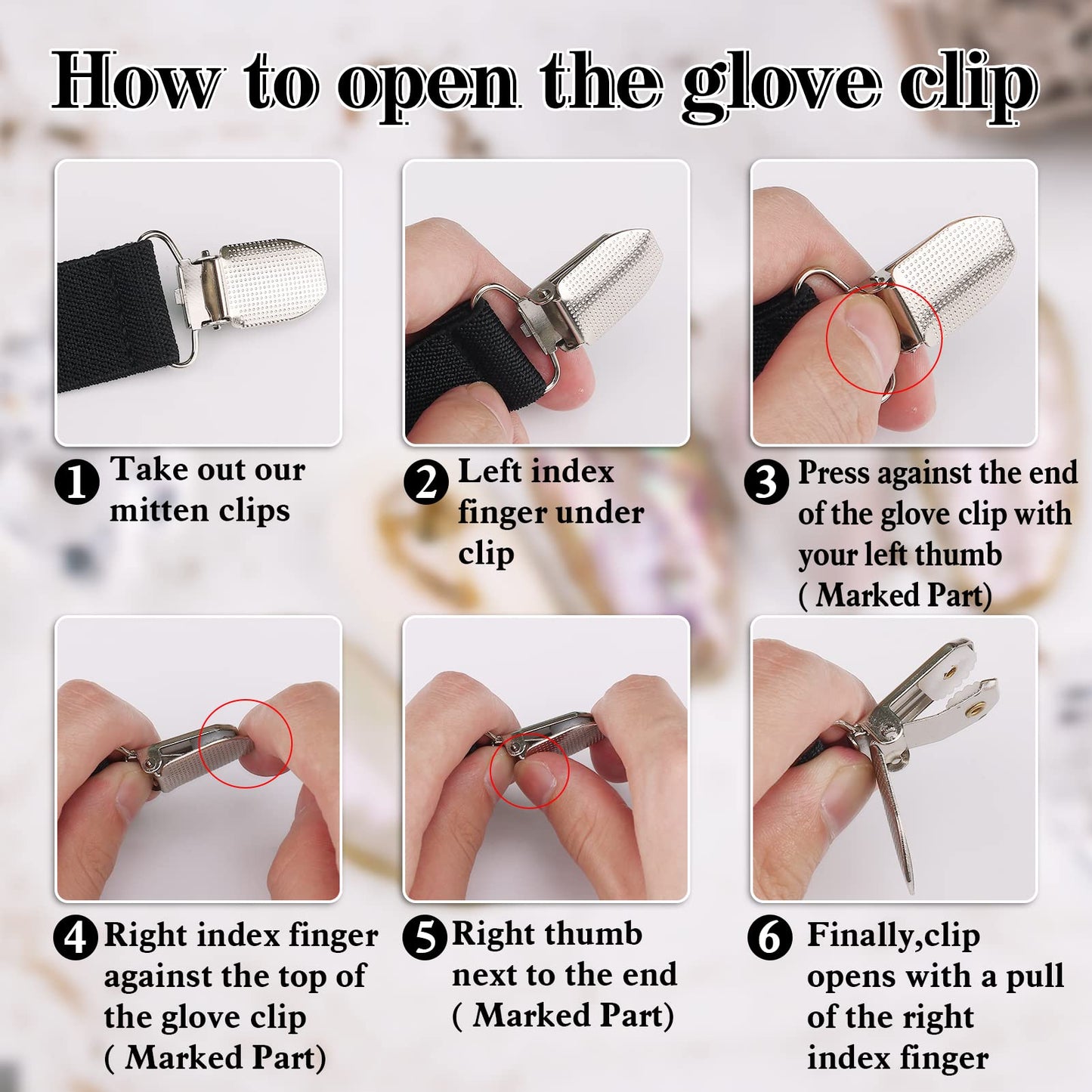 How to open the glove clip

1 Take out our mitten clips

2 Left index finger under clip

3 Press against the end of the glove clip with your left thumb ( Marked Part)

4 Right index finger against the top of the glove clip ( Marked Part)

5 Right thumb next to the end ( Marked Part)

6 Finally,clip opens with a pull of the right index finger