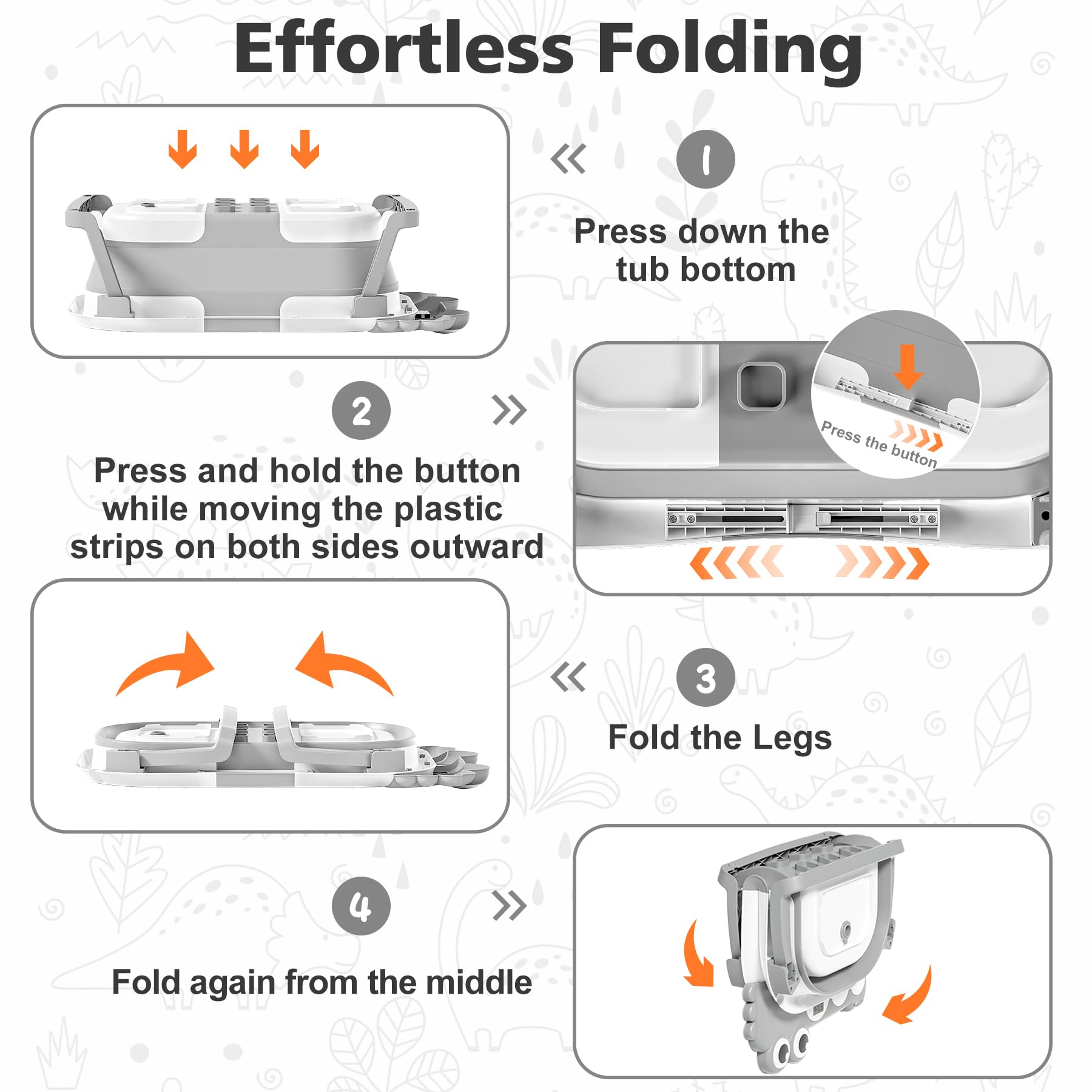 Effortless Folding

1

Press down the tub bottom

2

Press and hold the button while moving the plastic strips on both sides outward

Press the button

3

Fold the Legs

4

Fold again from the middle