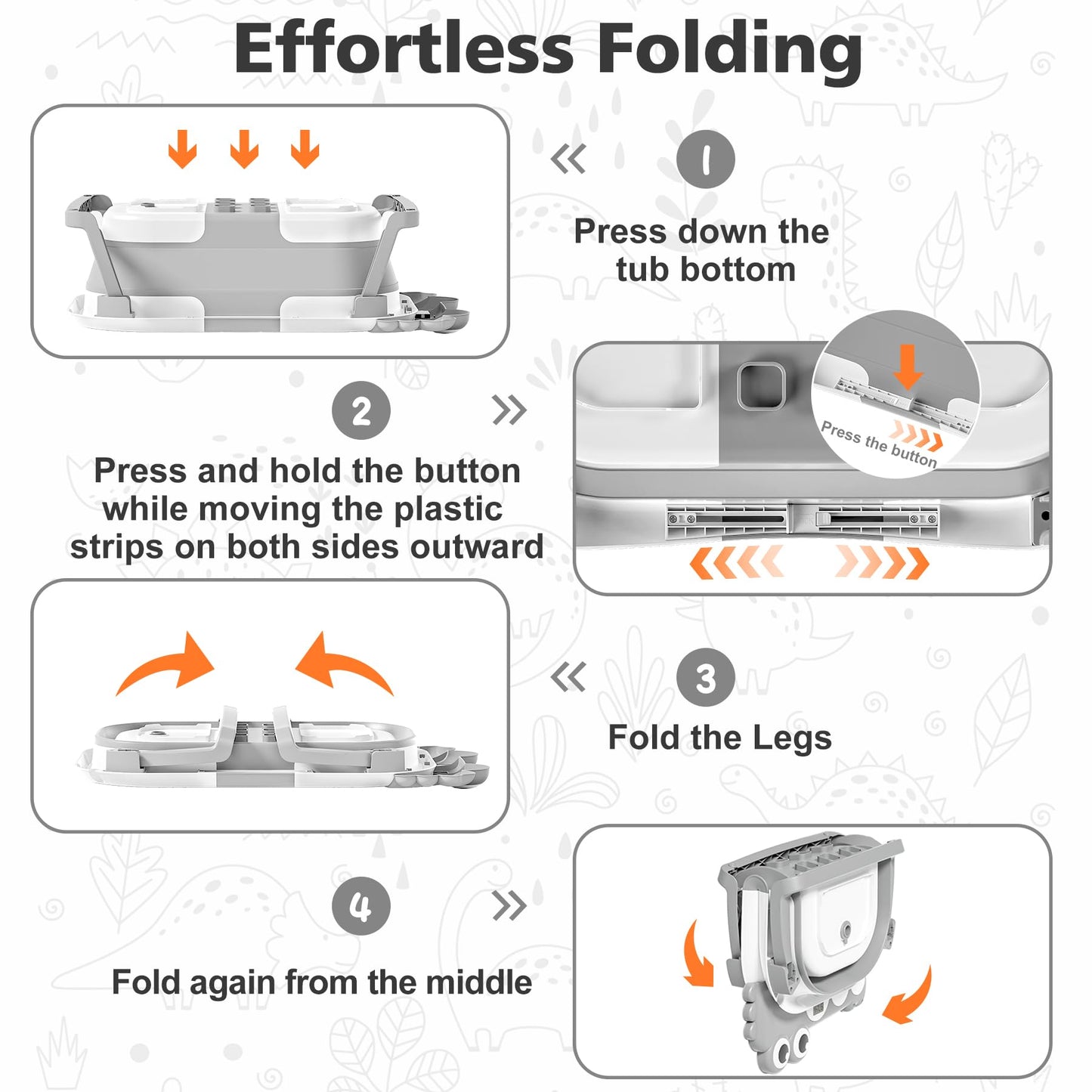 Effortless Folding

1

Press down the tub bottom

2

Press and hold the button while moving the plastic strips on both sides outward

Press the button

3

Fold the Legs

4

Fold again from the middle