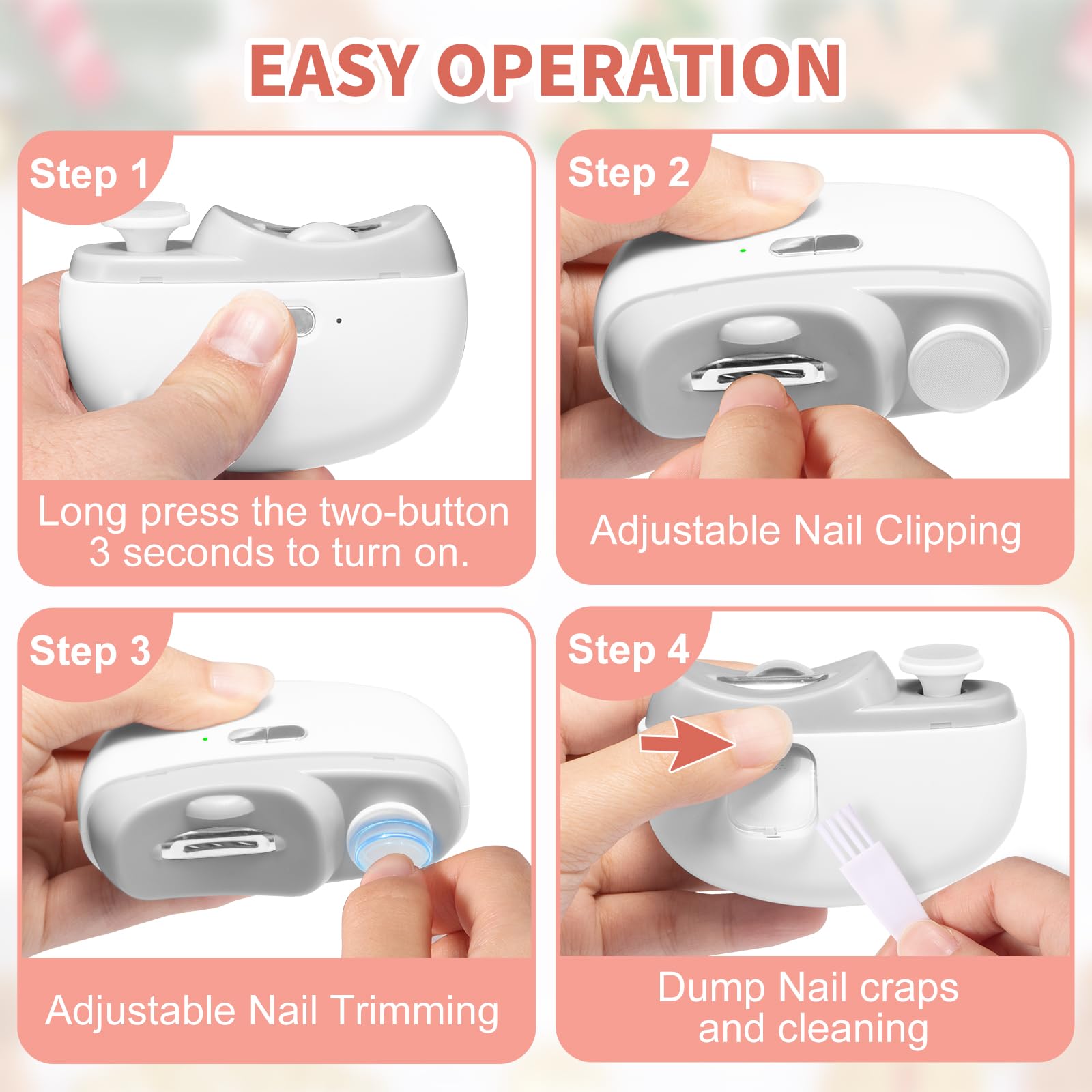 EASY OPERATION

Step 1

Long press the two-button 3 seconds to turn on.

Step 2

Adjustable Nail Clipping

Step 3

Adjustable Nail Trimming

Step 4

Dump Nail craps and cleaning