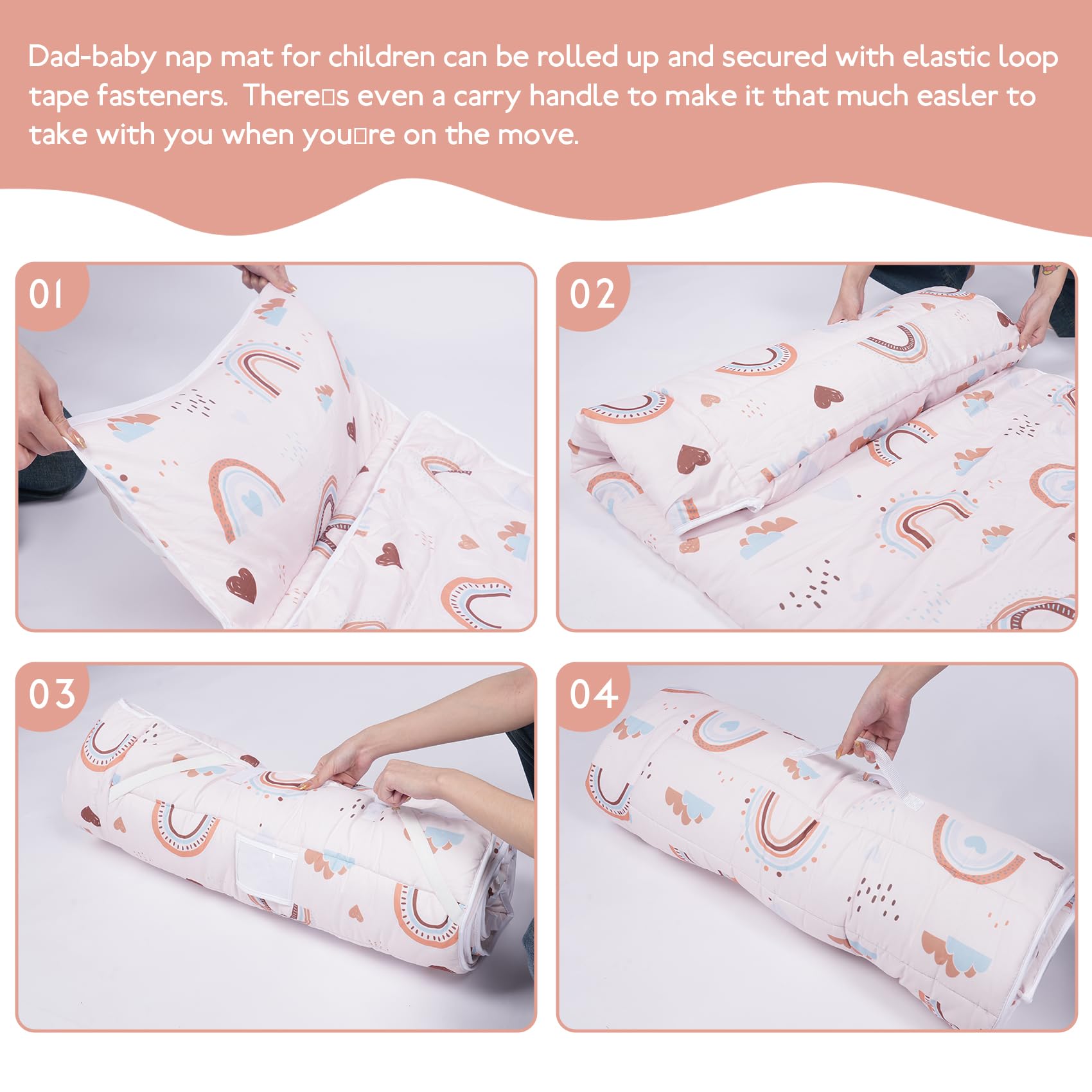 Dad-baby nap mat for children can be rolled up and secured with elastic loop tape fasteners.  There□s even a carry handle to make it that much easler to take with you when you□re on the move.

01

02

03

04