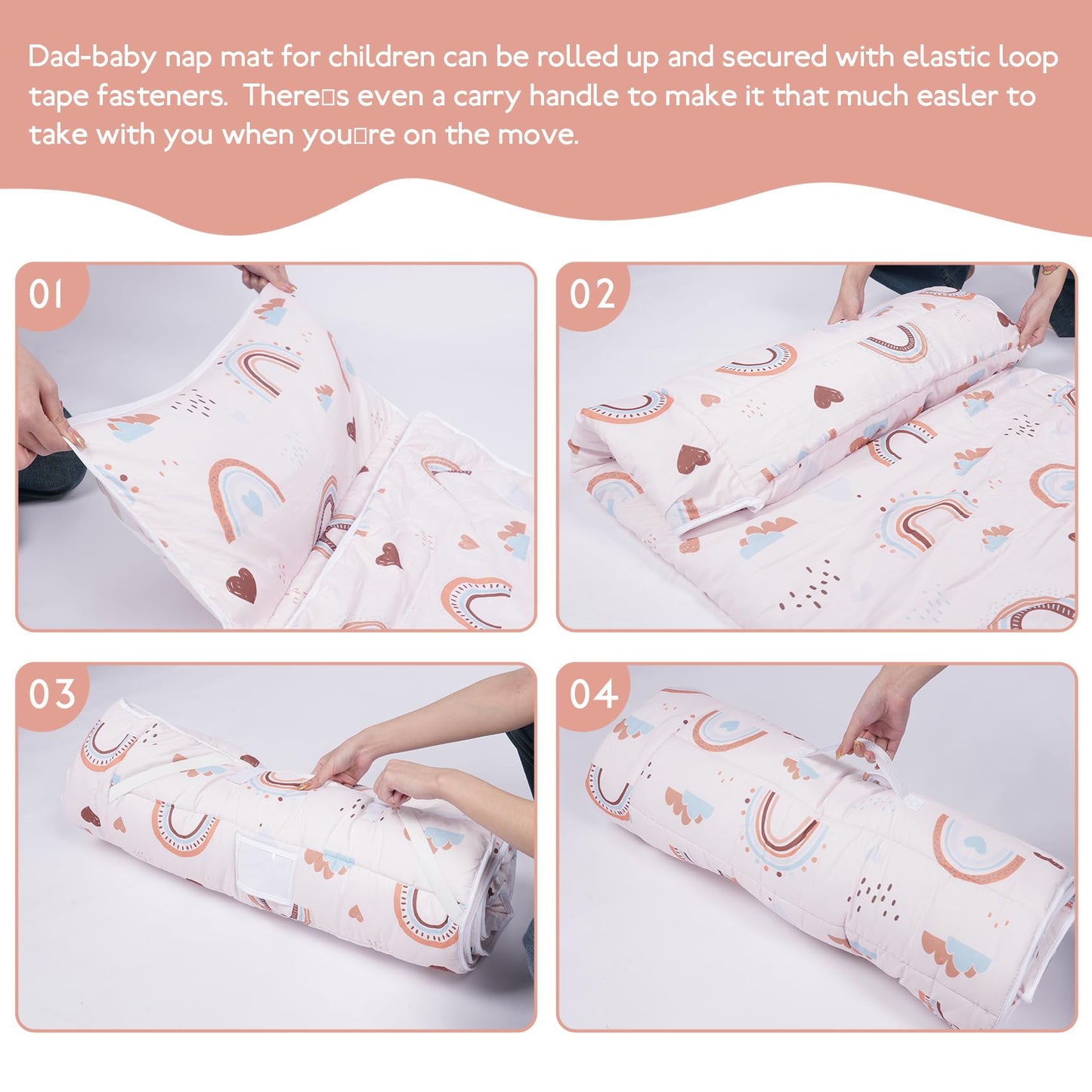 Dad-baby nap mat for children can be rolled up and secured with elastic loop tape fasteners.  There□s even a carry handle to make it that much easler to take with you when you□re on the move.

01

02

03

04