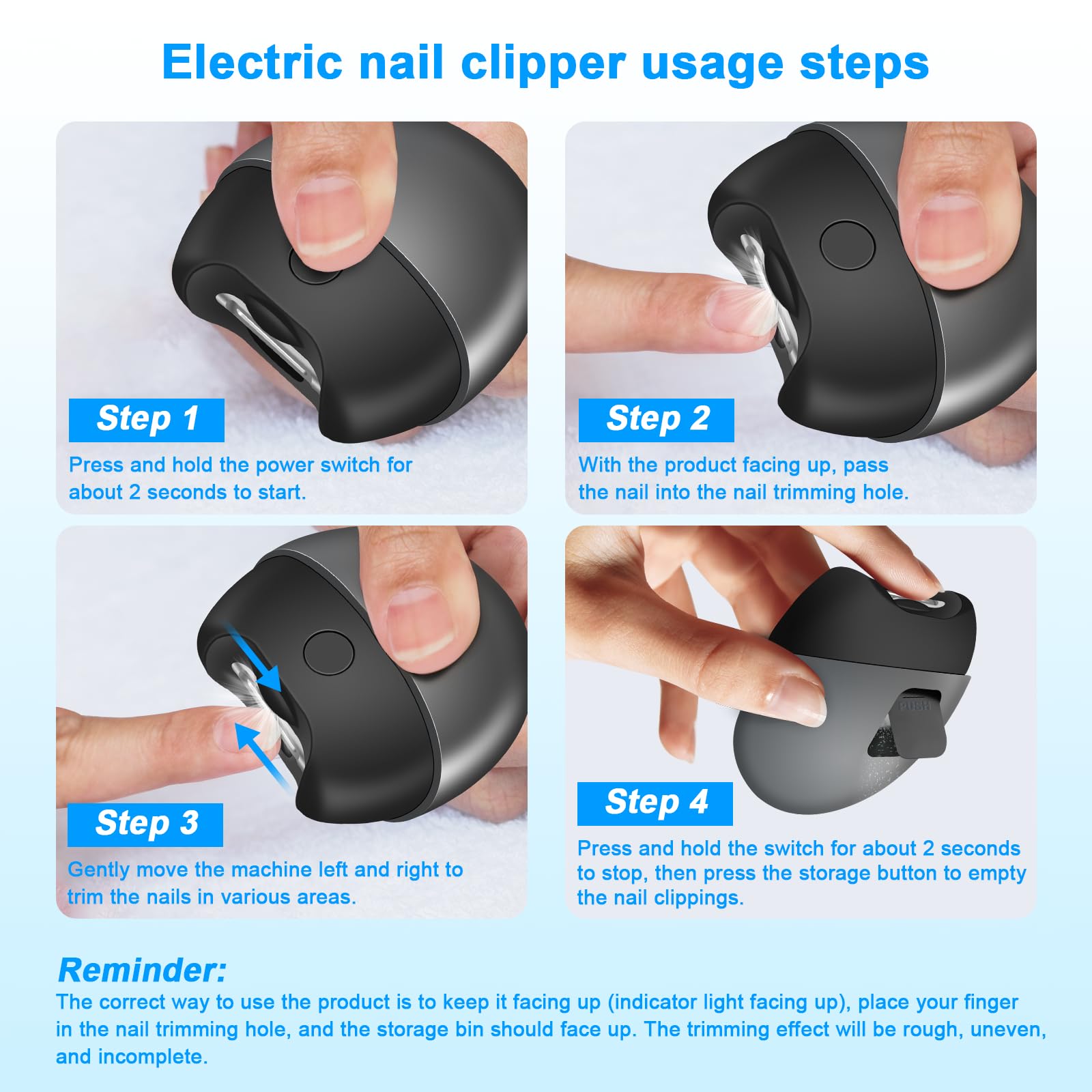 Electric nail clipper usage steps

Step 1

Press and hold the power switch for about 2 seconds to start.

Step 2

With the product facing up, pass the nail into the nail trimming hole.

Step 3

Gently move the machine left and right to trim the nails in various areas.

PUSH

Step 4

Press and hold the switch for about 2 seconds to stop, then press the storage button to empty the nail clippings.

Reminder:

The correct way to use the product is to keep it facing up (indicator light facing up), place your finger in the nail trimming hole, and the storage bin should face up. The trimming effect will be rough, uneven, and incomplete.