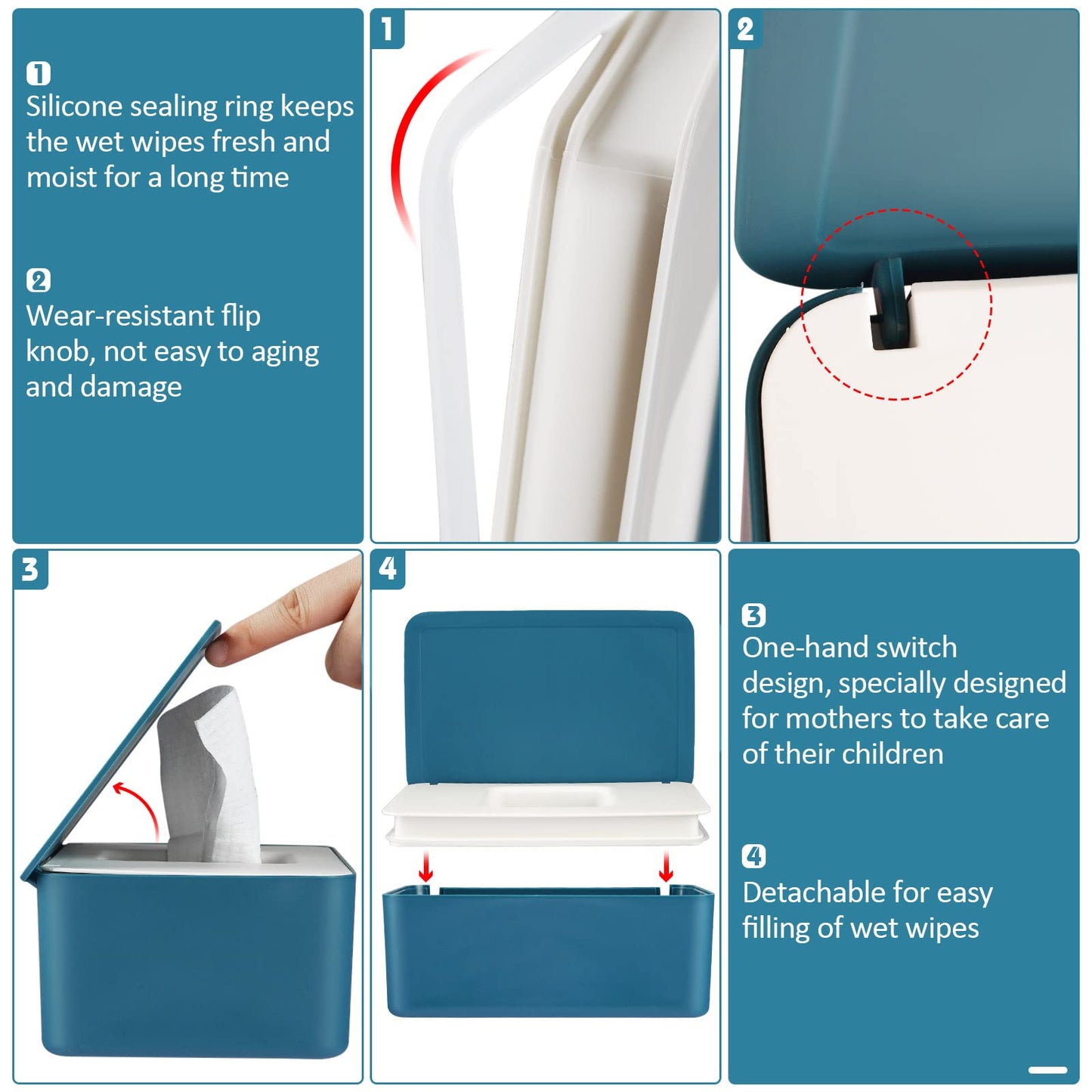 1
Silicone sealing ring keeps the wet wipes fresh and moist for a long time

2
Wear-resistant flip knob, not easy to aging and damage

1

2

3

4

3
One-hand switch design, specially designed for mothers to take care of their children

4
Detachable for easy filling of wet wipes