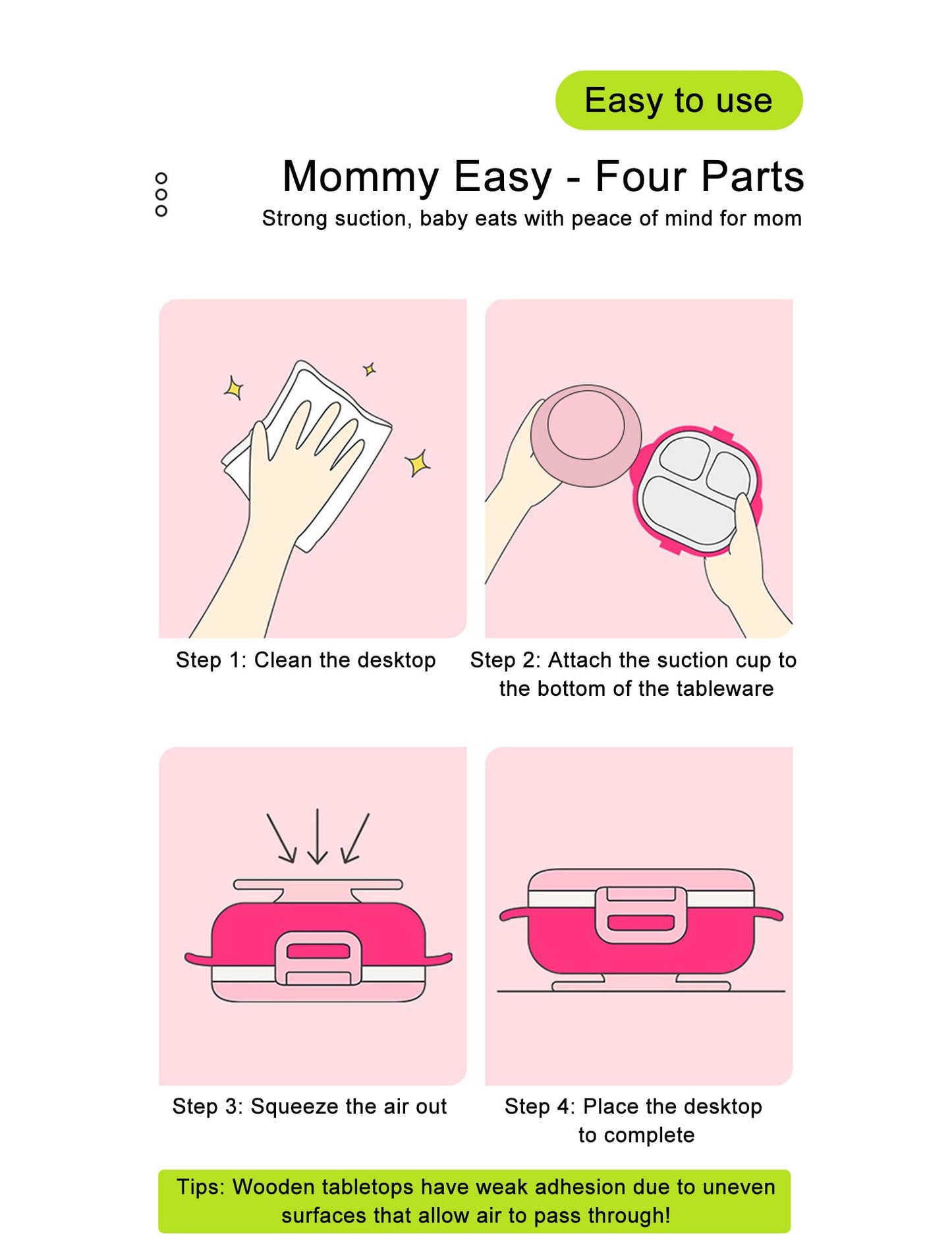 Easy to use

Mommy Easy - Four Parts

Strong suction, baby eats with peace of mind for mom

Step 1: Clean the desktop

Step 2: Attach the suction cup to the bottom of the tableware

Step 3: Squeeze the air out

Step 4: Place the desktop to complete

Tips: Wooden tabletops have weak adhesion due to uneven surfaces that allow air to pass through!