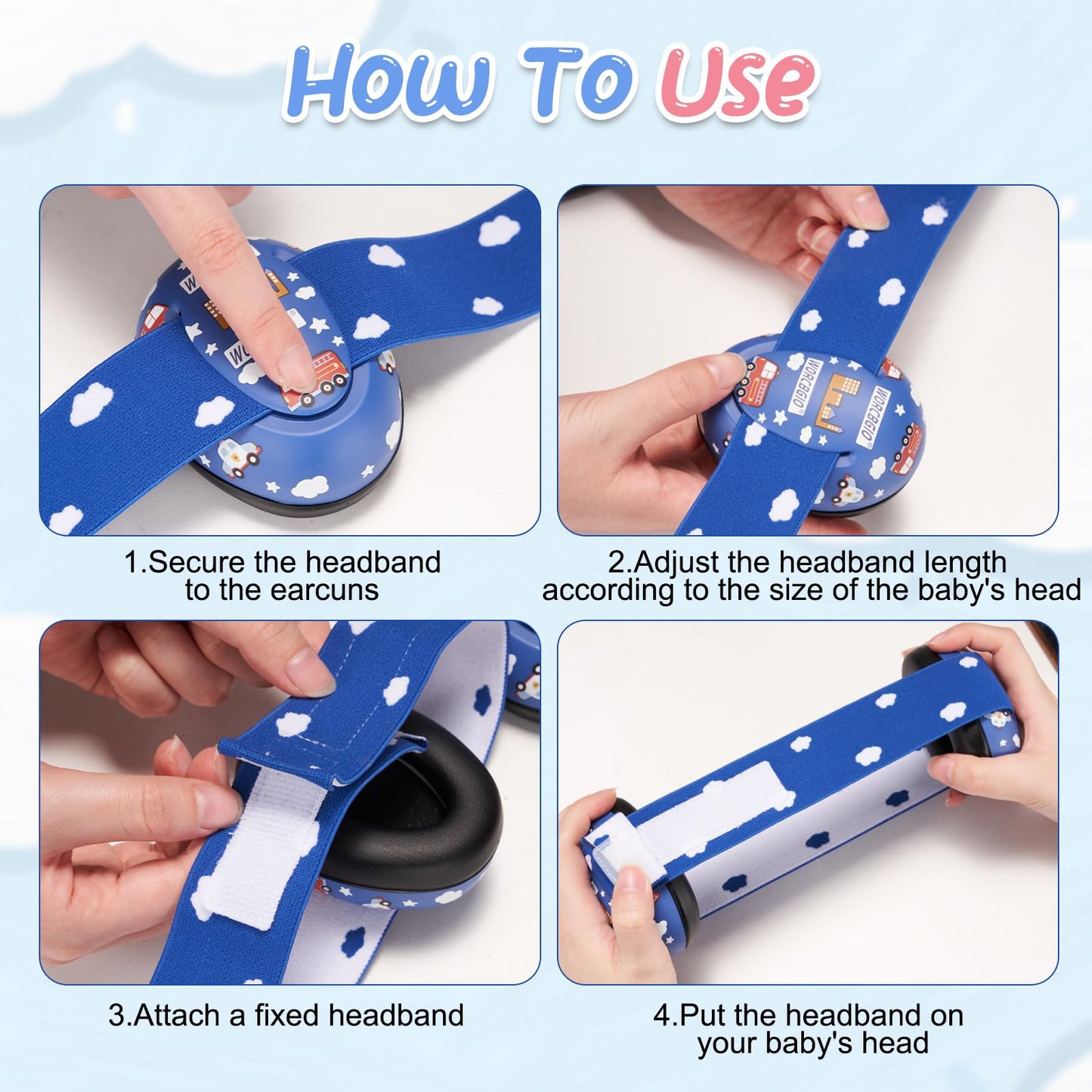 How To Use

WORCBGIO

WORCBGIO

1.Secure the headband to the earcuns

2.Adjust the headband length according to the size of the baby's head

3.Attach a fixed headband

4.Put the headband on your baby's head