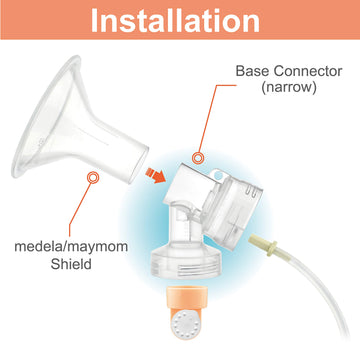 Installation

Base Connector
(narrow)

medela/maymom
Shield