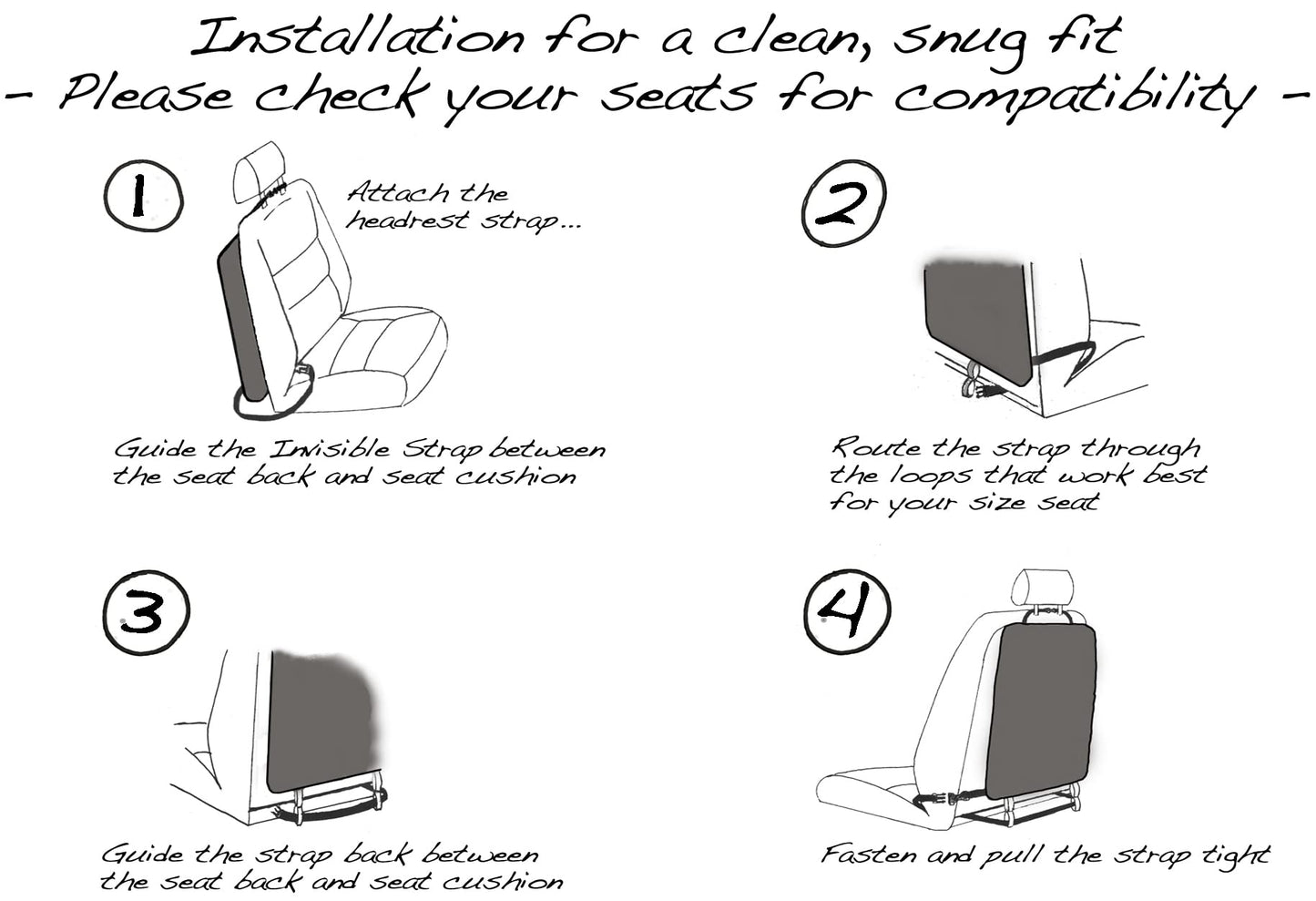 Installation for a clean, snug fit
- Please check your seats for compatibility -

1

Attach the headrest strap...

Guide the Invisible Strap between the seat back and seat cushion

2

Route the strap through the loops that work best for your size seat

3

Guide the strap back between the seat back and seat cushion

4

Fasten and pull the strap tight