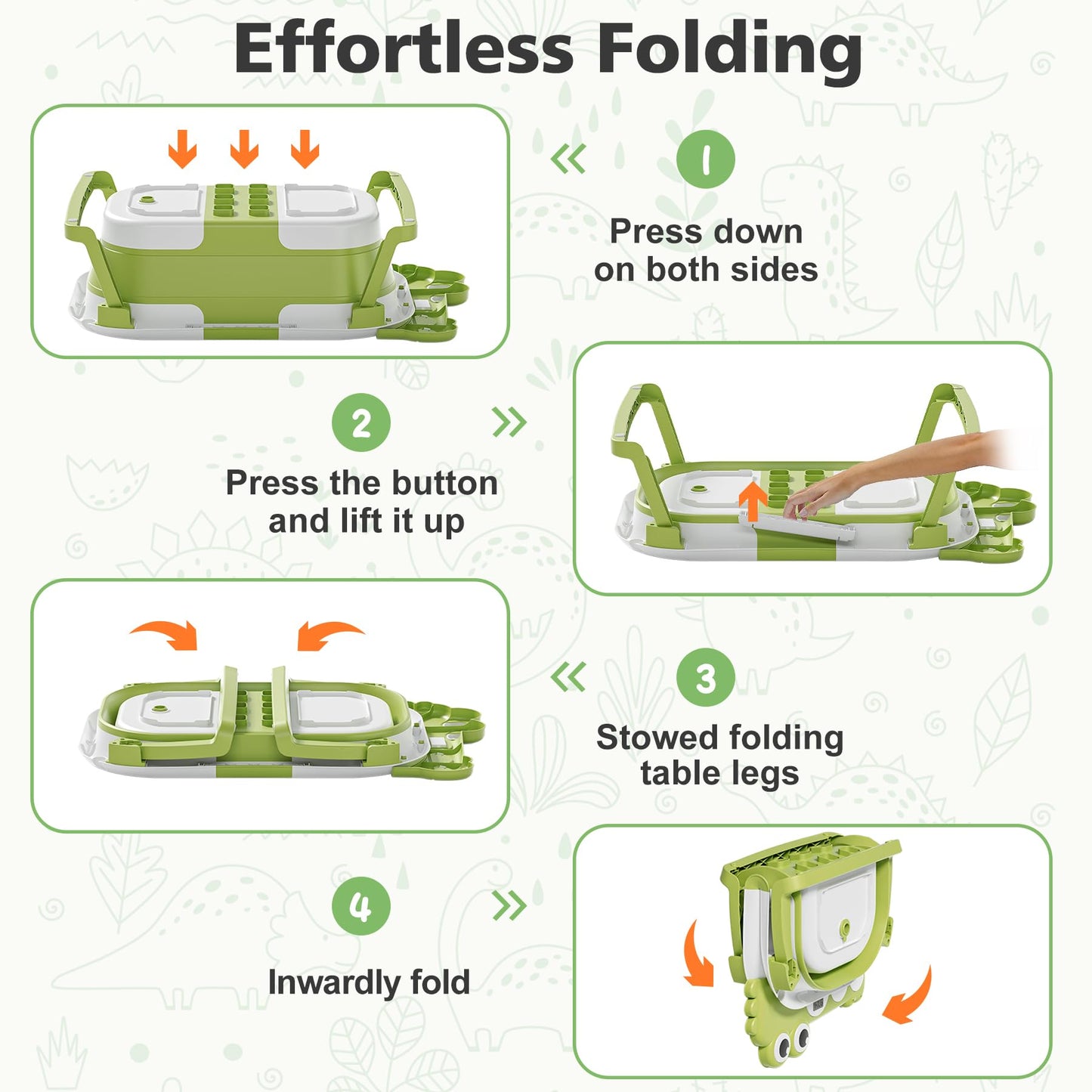 Effortless Folding

1

Press down on both sides

2

Press the button and lift it up

3

Stowed folding table legs

4

Inwardly fold