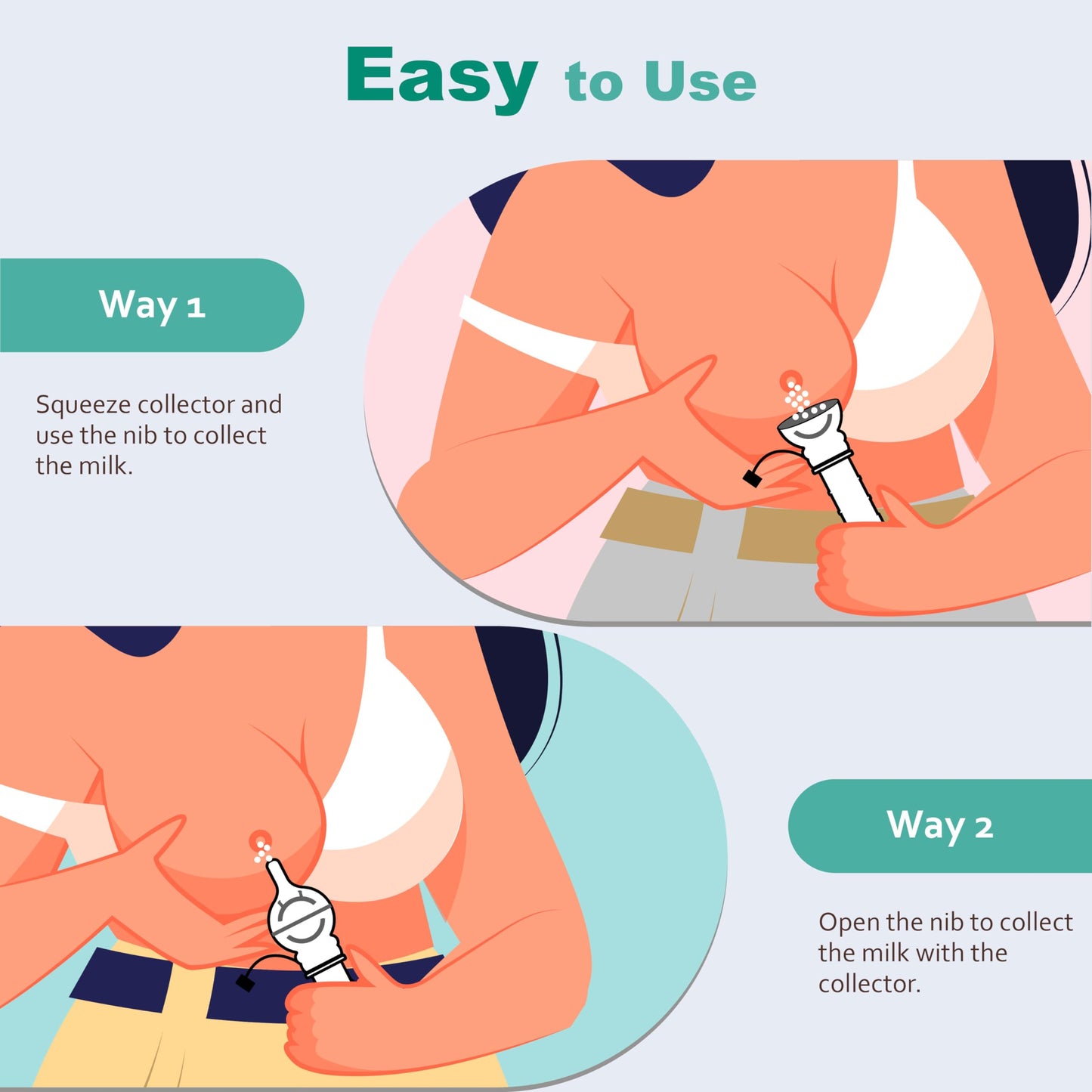 Easy to Use

Way 1

Squeeze collector and use the nib to collect the milk.

Way 2

Open the nib to collect the milk with the collector.