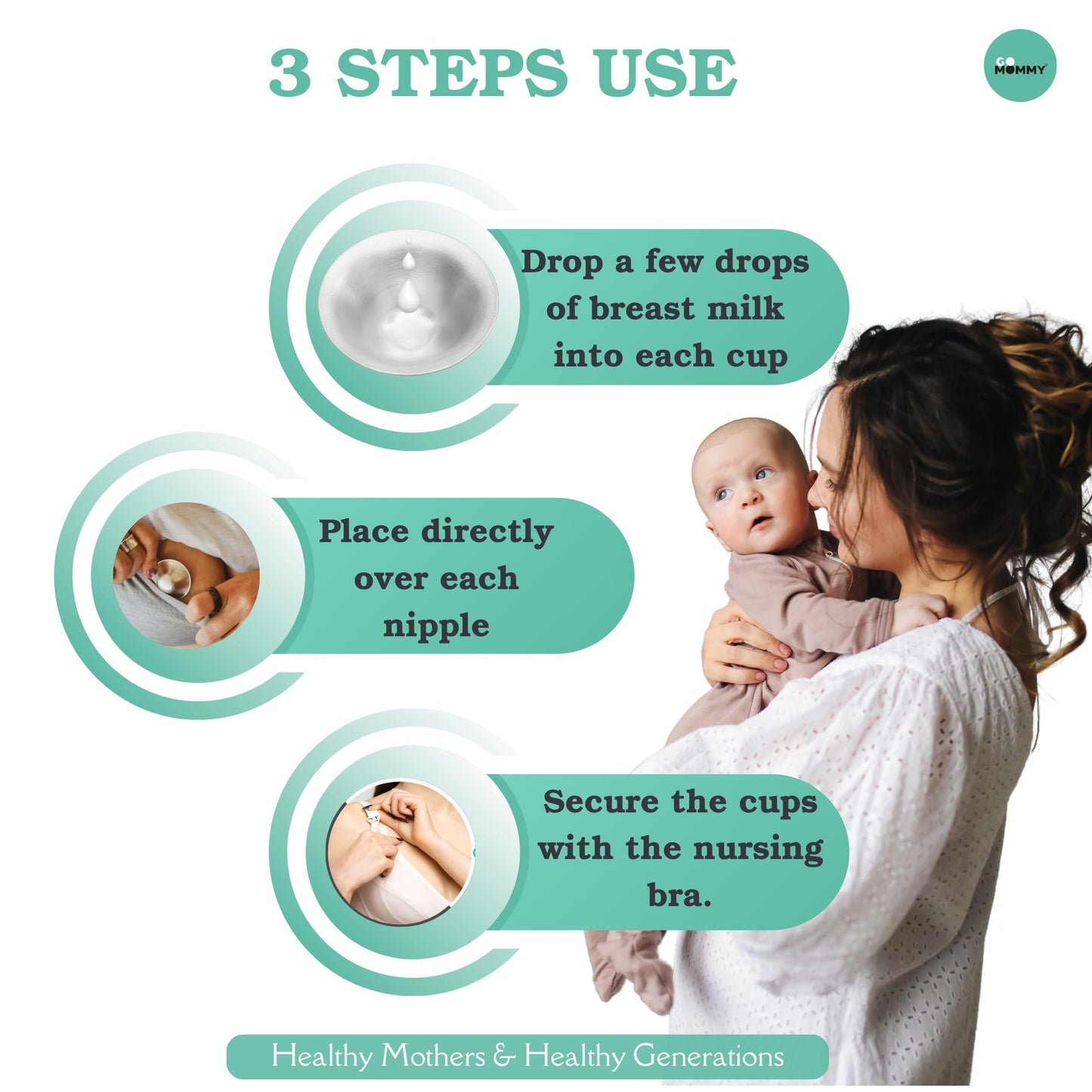 3 STEPS USE

GO MOMMY

Drop a few drops of breast milk into each cup

Place directly over each nipple

Secure the cups with the nursing bra.

Healthy Mothers & Healthy Generations