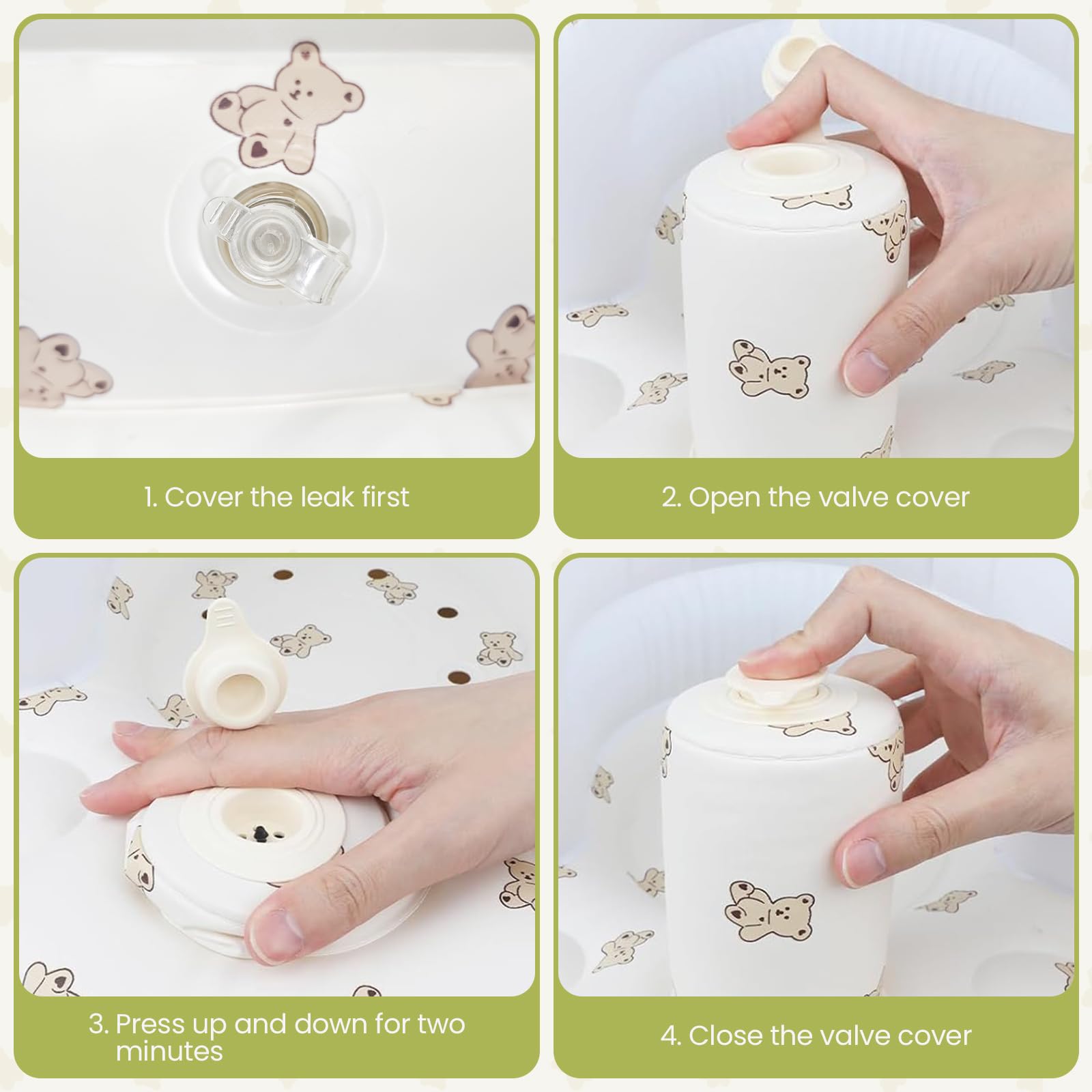 1. Cover the leak first

2. Open the valve cover

3. Press up and down for two minutes

4. Close the valve cover