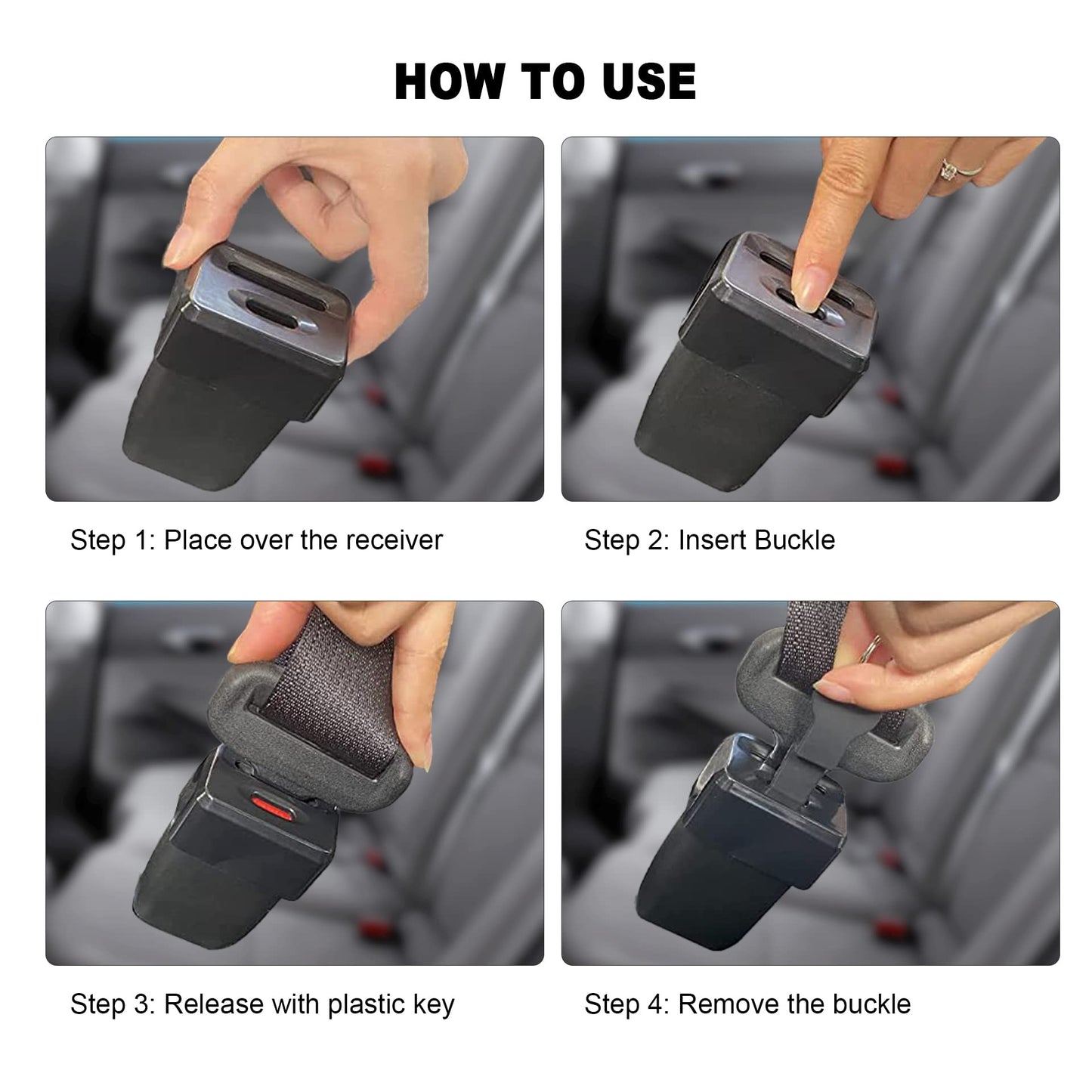 HOW TO USE

Step 1: Place over the receiver

Step 2: Insert Buckle

Step 3: Release with plastic key

Step 4: Remove the buckle