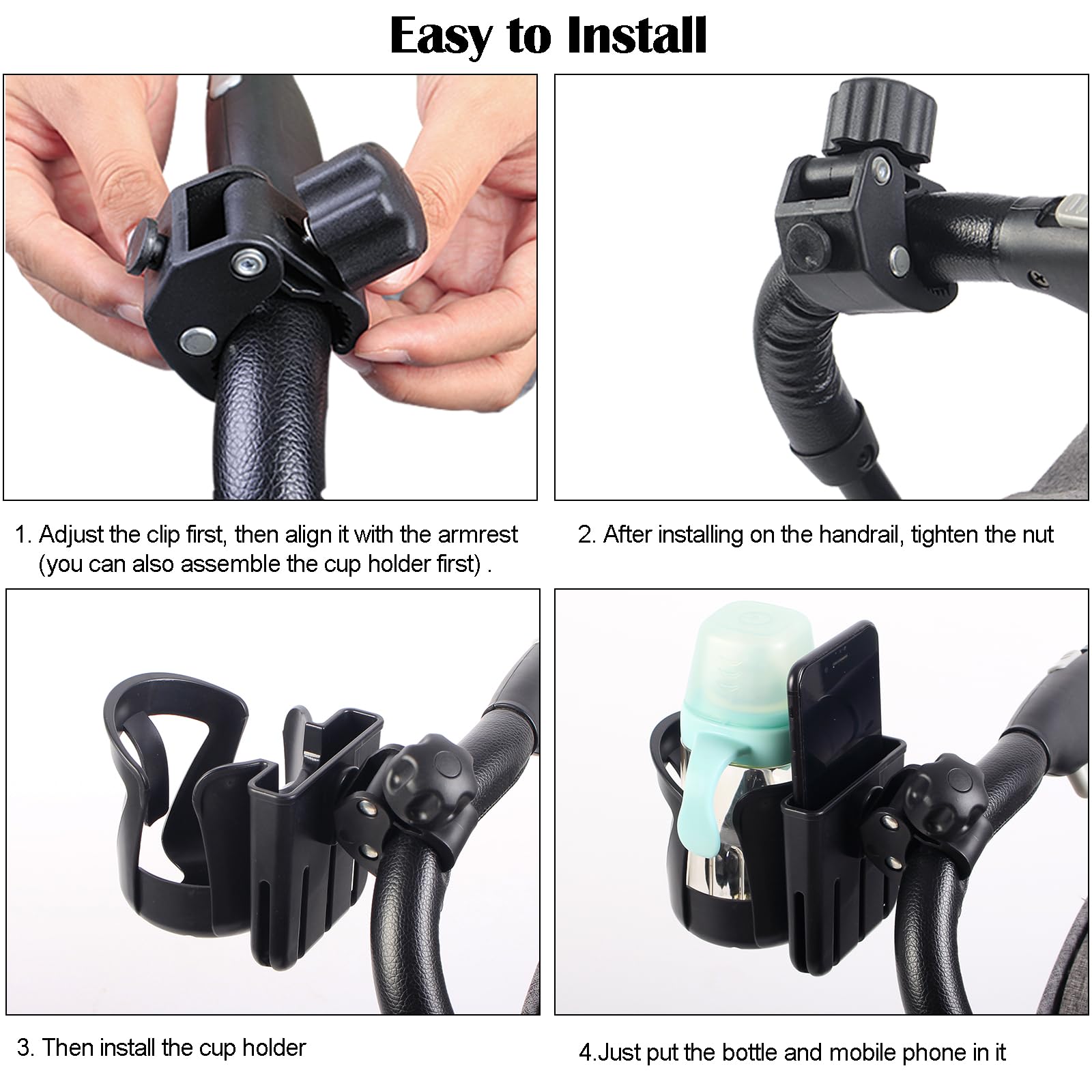 Easy to Install

1. Adjust the clip first, then align it with the armrest (you can also assemble the cup holder first) .

2. After installing on the handrail, tighten the nut

3. Then install the cup holder

4.Just put the bottle and mobile phone in it