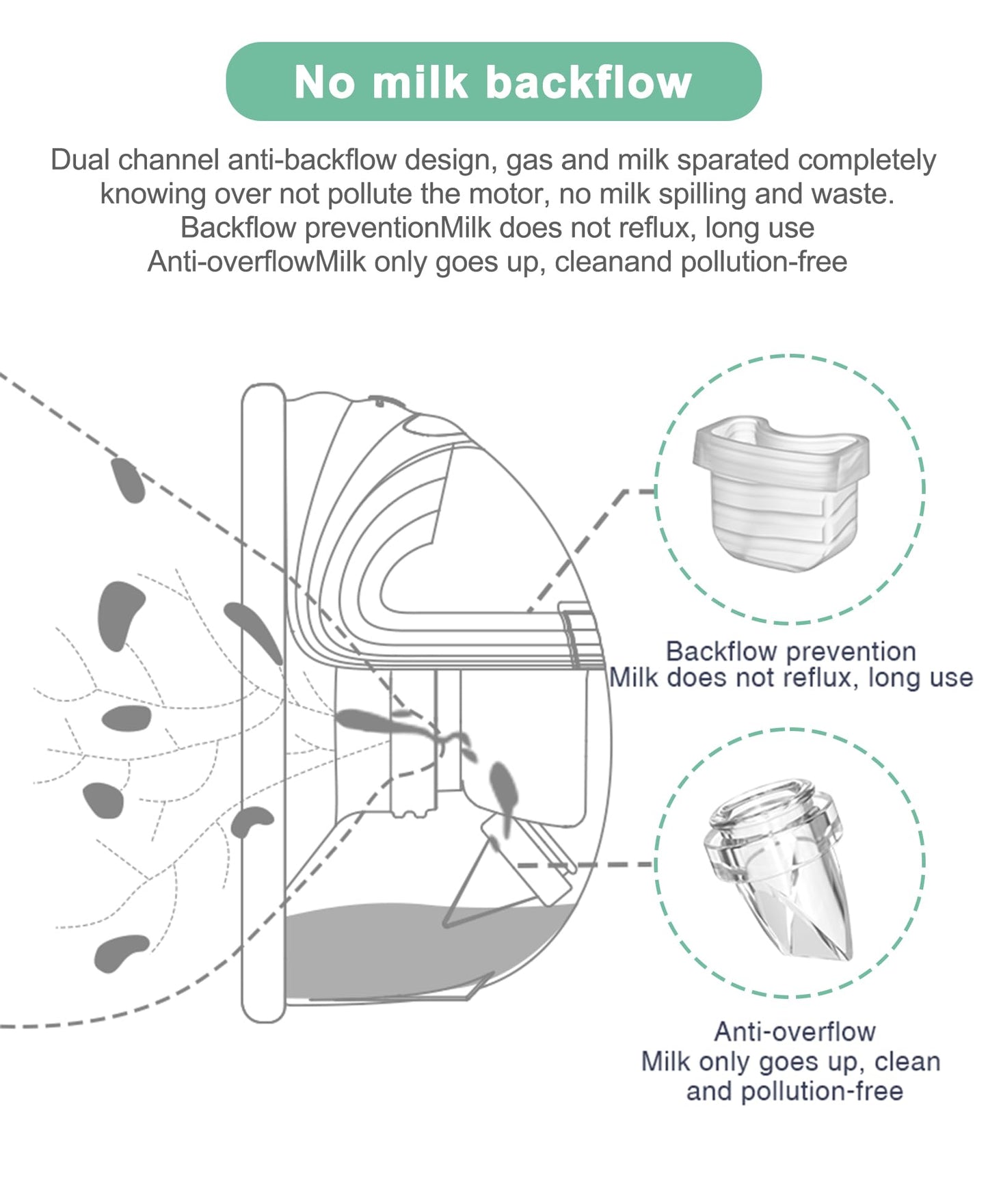 No milk backflow

Dual channel anti-backflow design, gas and milk sparated completely knowing over not pollute the motor, no milk spilling and waste.
Backflow preventionMilk does not reflux, long use
Anti-overflowMilk only goes up, cleanand pollution-free

Backflow prevention
Milk does not reflux, long use

Anti-overflow
Milk only goes up, clean and pollution-free