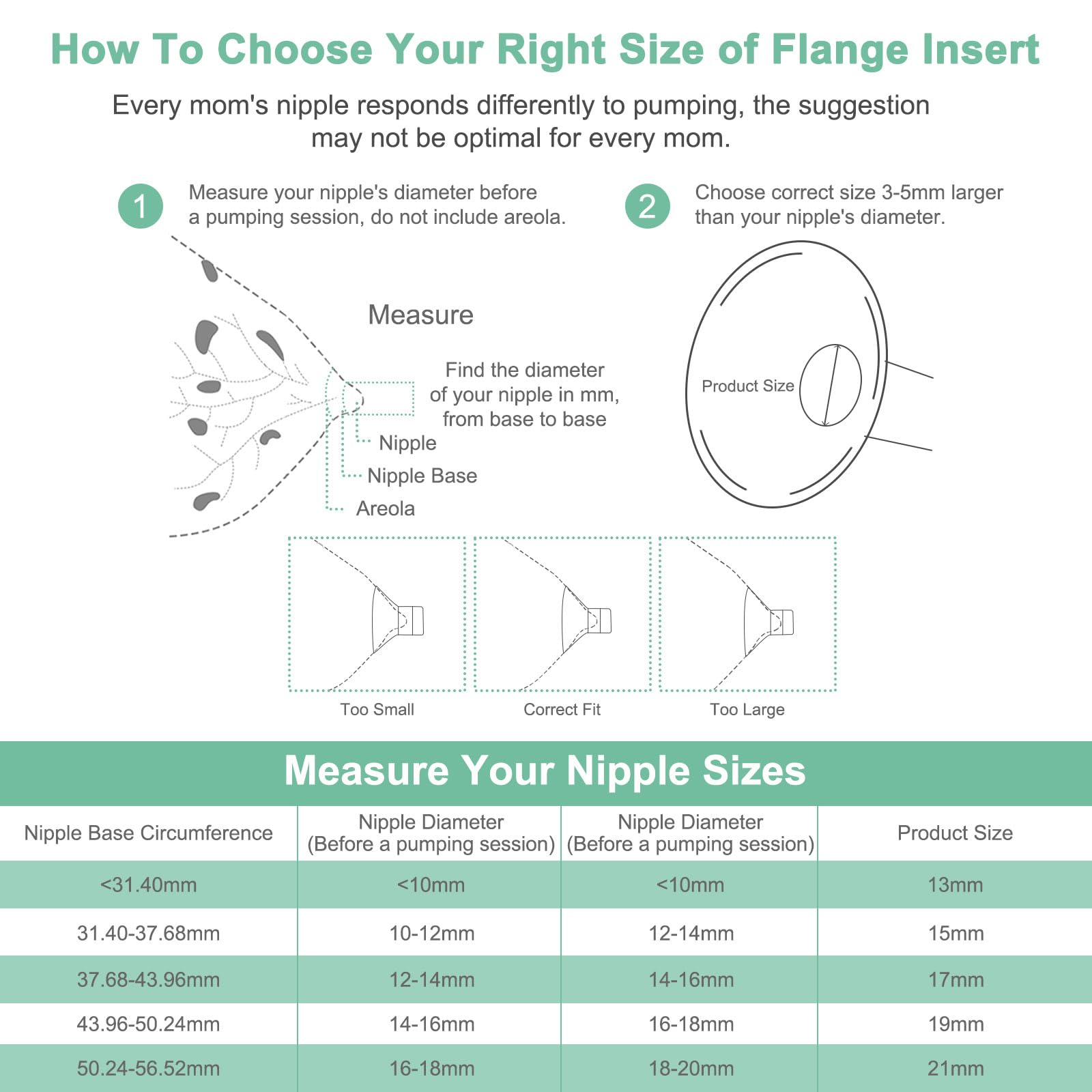 How To Choose Your Right Size of Flange Insert

Every mom's nipple responds differently to pumping, the suggestion may not be optimal for every mom.

1 Measure your nipple's diameter before a pumping session, do not include areola.

2 Choose correct size 3-5mm larger than your nipple's diameter.

Measure

Find the diameter of your nipple in mm, from base to base

Nipple

Nipple Base

Areola

Product Size

Too Small

Correct Fit

Too Large

Measure Your Nipple Sizes

| Nipple Base Circumference | Nipple Diameter (Before a pumping session) | Nipple Diameter (Before a pumping session) | Product Size |
|---|---|---|---|
| <31.40mm | <10mm | <10mm | 13mm |
| 31.40-37.68mm | 10-12mm | 12-14mm | 15mm |
| 37.68-43.96mm | 12-14mm | 14-16mm | 17mm |
| 43.96-50.24mm | 14-16mm | 16-18mm | 19mm |
| 50.24-56.52mm | 16-18mm | 18-20mm | 21mm |