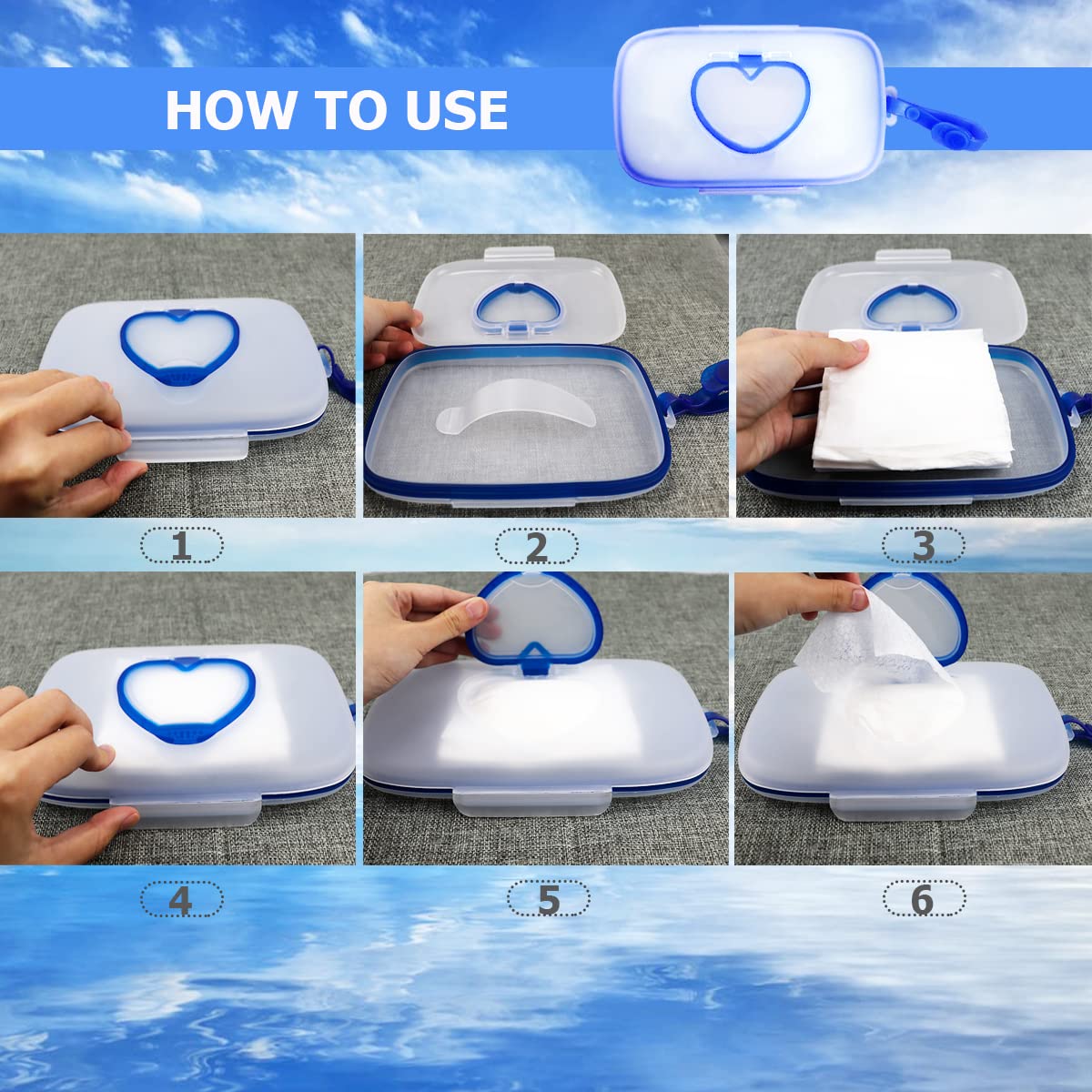 HOW TO USE

1

2

3

4

5

6