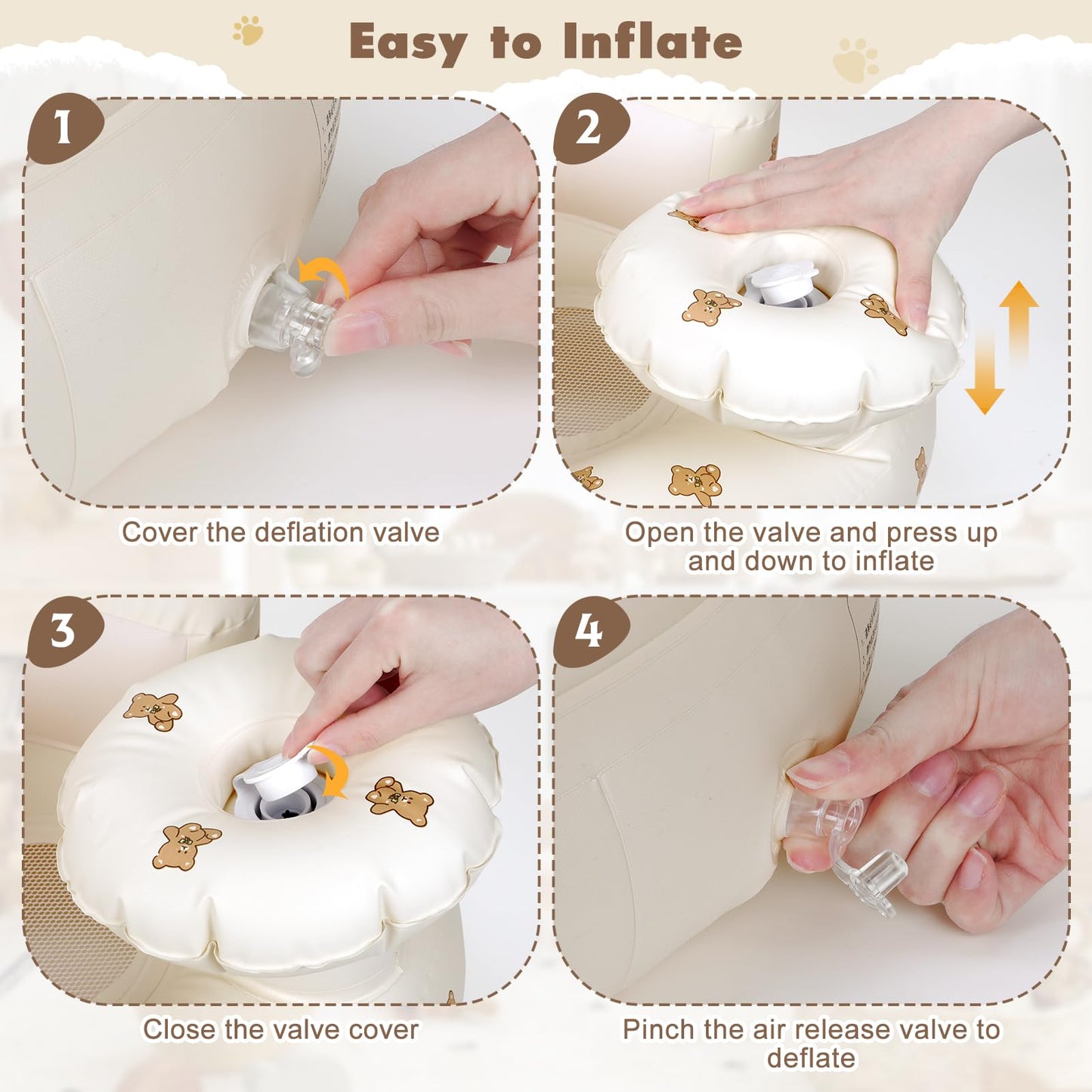 Easy to Inflate

1

Cover the deflation valve

2

Open the valve and press up and down to inflate

3

Close the valve cover

4

Pinch the air release valve to deflate