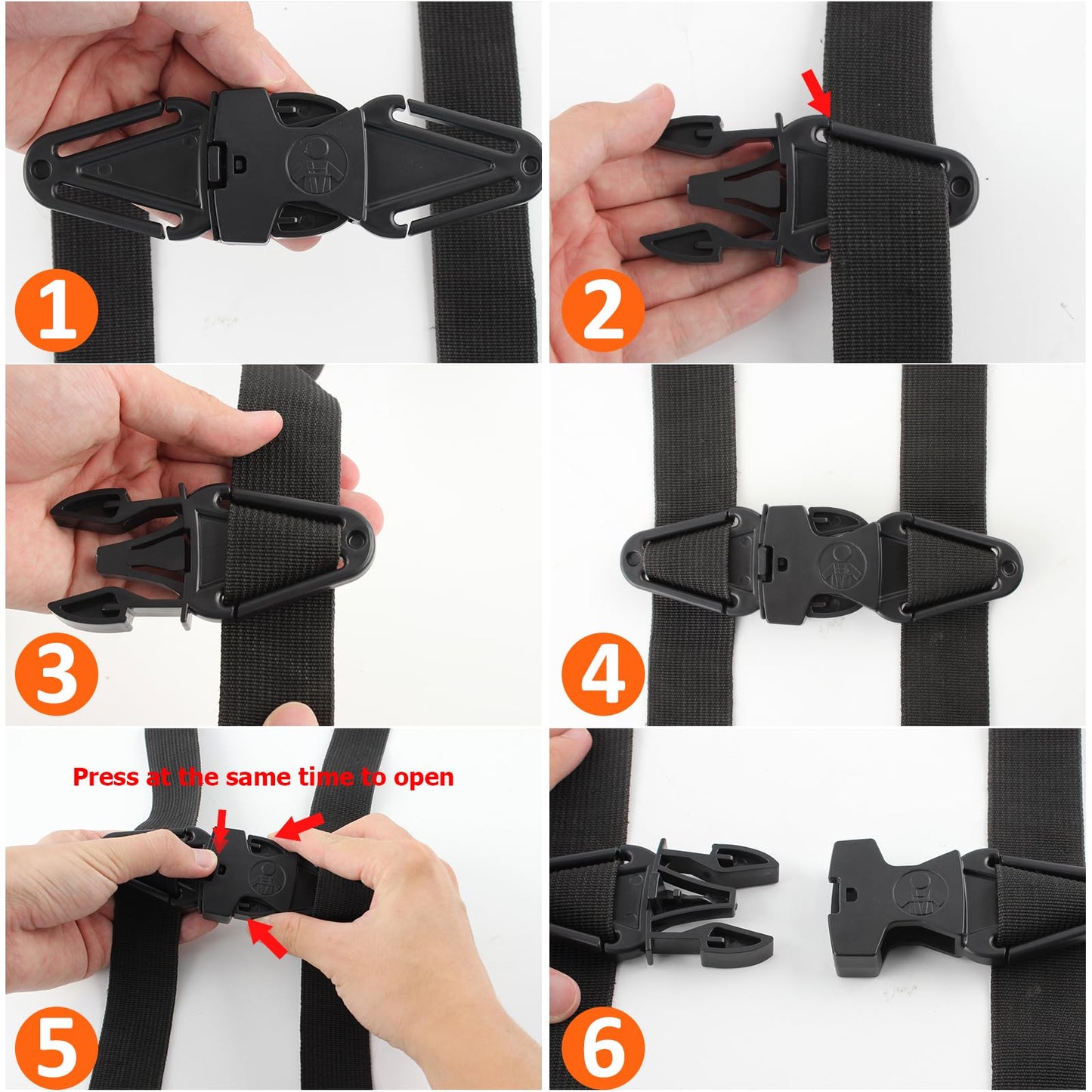 1

2

3

4

Press at the same time to open

5

6