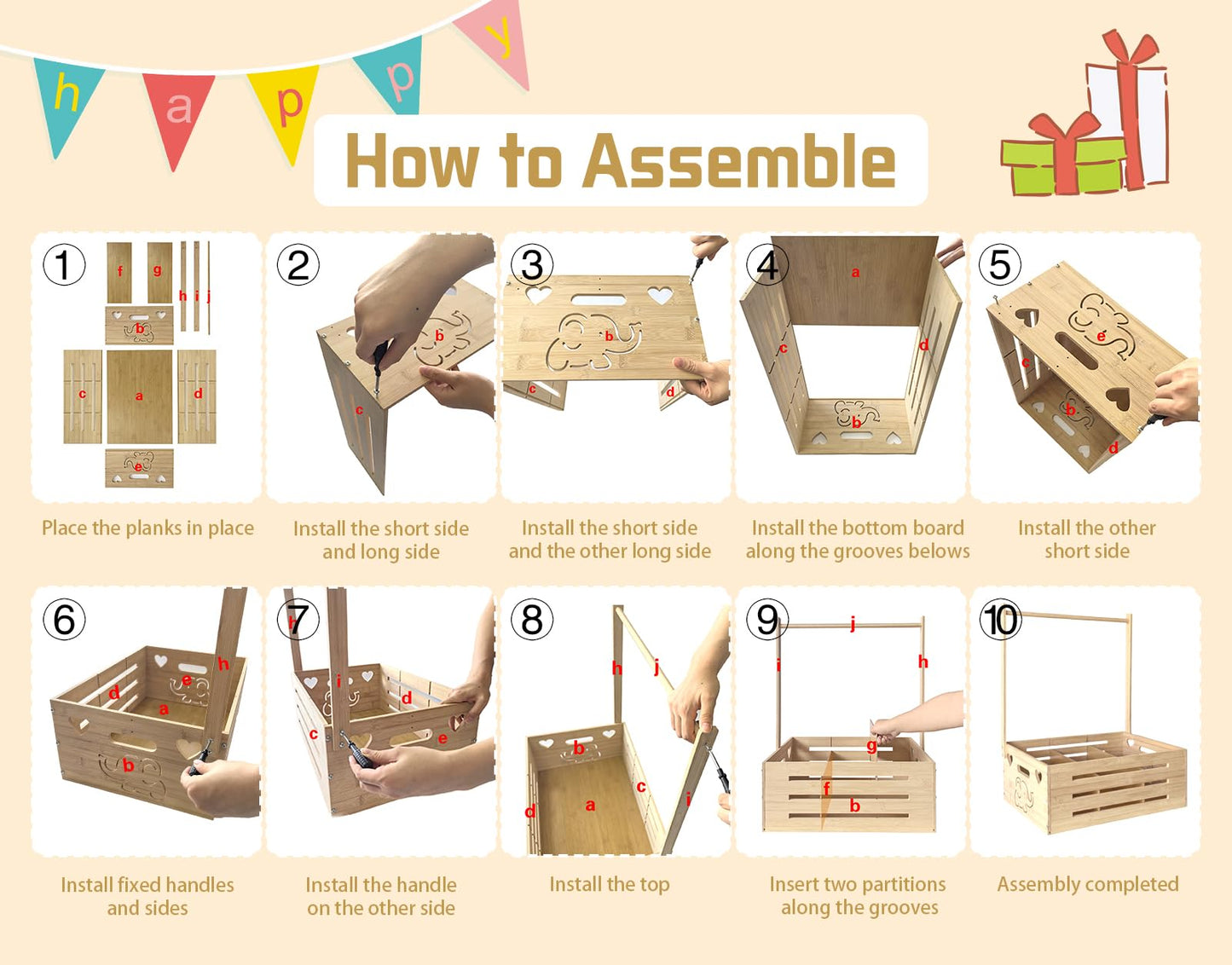 h a p p y

How to Assemble

①
f g h i j
b
c a d
e

Place the planks in place

②
b
c

Install the short side and long side

③
b
c d

Install the short side and the other long side

④
a
c d
b

Install the bottom board along the grooves belows

⑤
e
c
b
d

Install the other short side

⑥
h
d e
a
b

Install fixed handles and sides

⑦
i
d
c
e

Install the handle on the other side

⑧
h j
b
c
a
d i

Install the top

⑨
j
i h
g
f
b

Insert two partitions along the grooves

⑩

Assembly completed