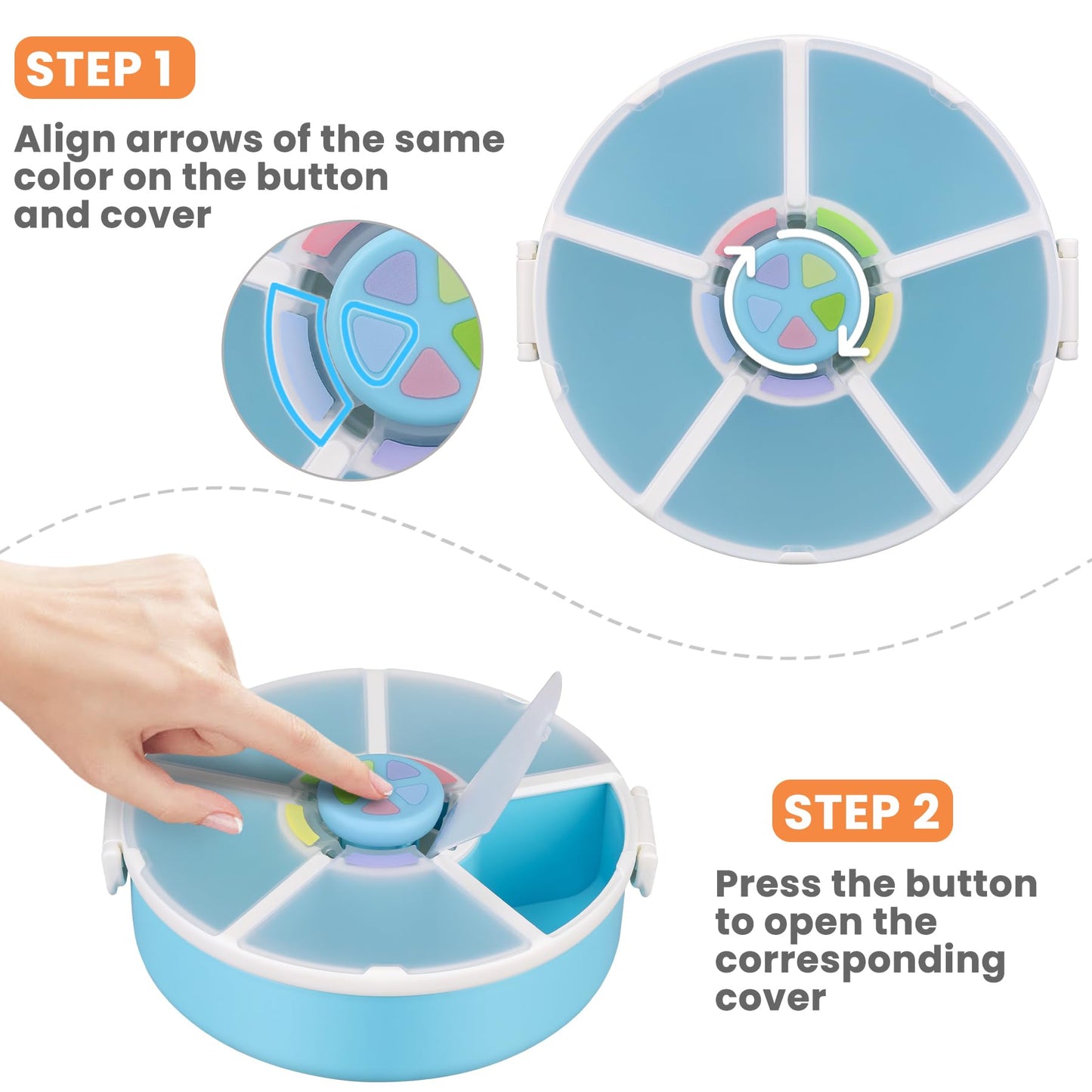 STEP 1

Align arrows of the same color on the button and cover

STEP 2

Press the button to open the corresponding cover