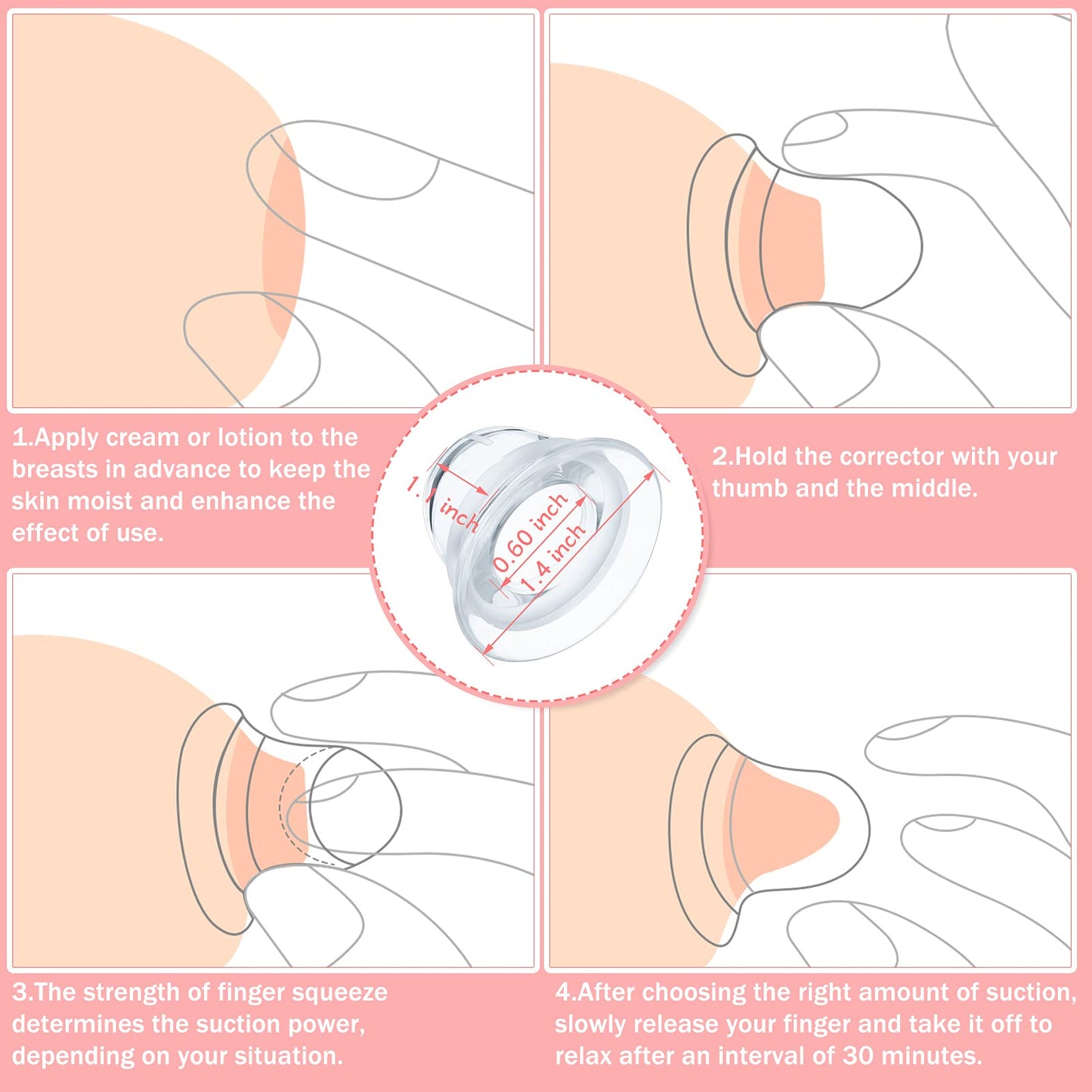 1.Apply cream or lotion to the breasts in advance to keep the skin moist and enhance the effect of use.

1.1 inch
0.60 inch
1.4 inch

2.Hold the corrector with your thumb and the middle.

3.The strength of finger squeeze determines the suction power, depending on your situation.

4.After choosing the right amount of suction, slowly release your finger and take it off to relax after an interval of 30 minutes.