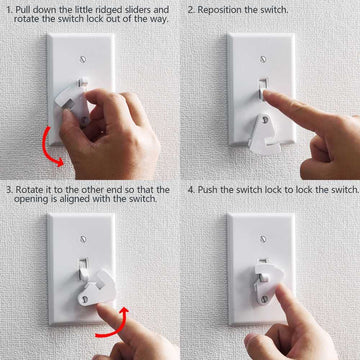 1. Pull down the little ridged sliders and rotate the switch lock out of the way.

2. Reposition the switch.

3. Rotate it to the other end so that the opening is aligned with the switch.

4. Push the switch lock to lock the switch.