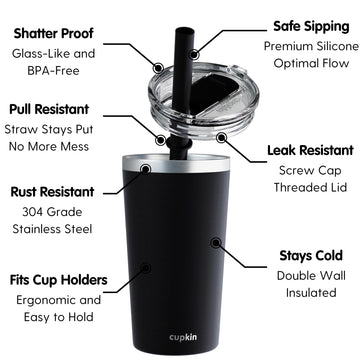 Shatter Proof
Glass-Like and BPA-Free

Pull Resistant
Straw Stays Put No More Mess

Rust Resistant
304 Grade Stainless Steel

Fits Cup Holders
Ergonomic and Easy to Hold

Safe Sipping
Premium Silicone Optimal Flow

Leak Resistant
Screw Cap Threaded Lid

Stays Cold
Double Wall Insulated

cupkin