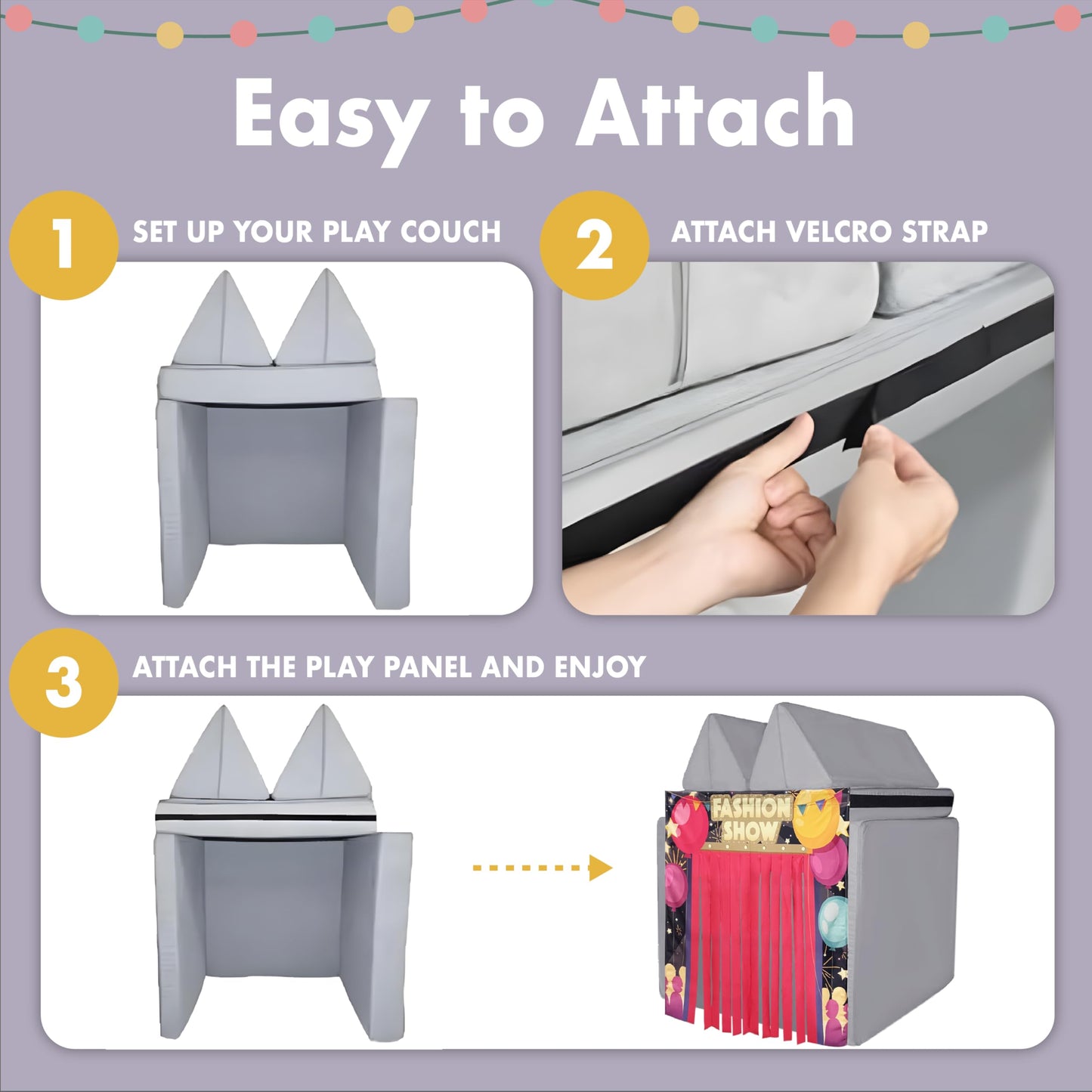 Easy to Attach

1 SET UP YOUR PLAY COUCH

2 ATTACH VELCRO STRAP

3 ATTACH THE PLAY PANEL AND ENJOY

FASHION SHOW